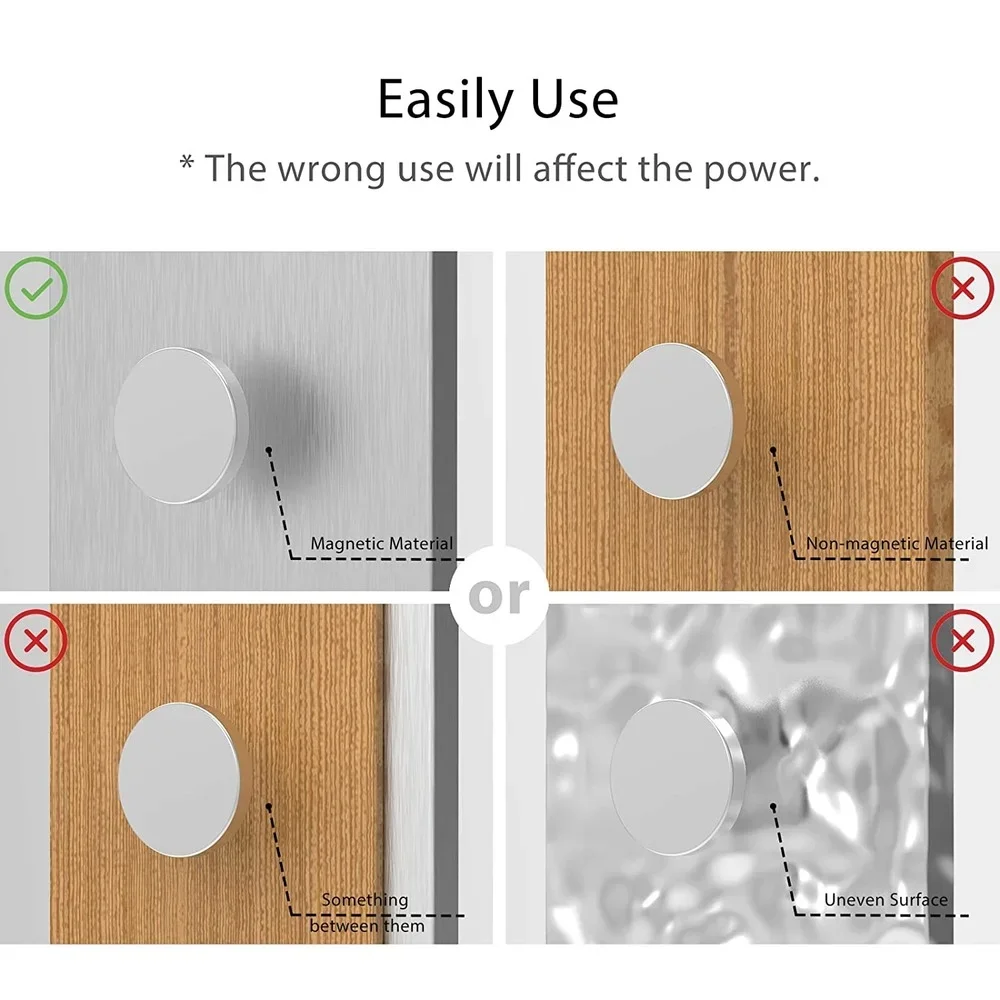 Easily Use

* The wrong use will affect the power.

Magnetic Material

Non-magnetic Material

or

Something between them

Uneven Surface