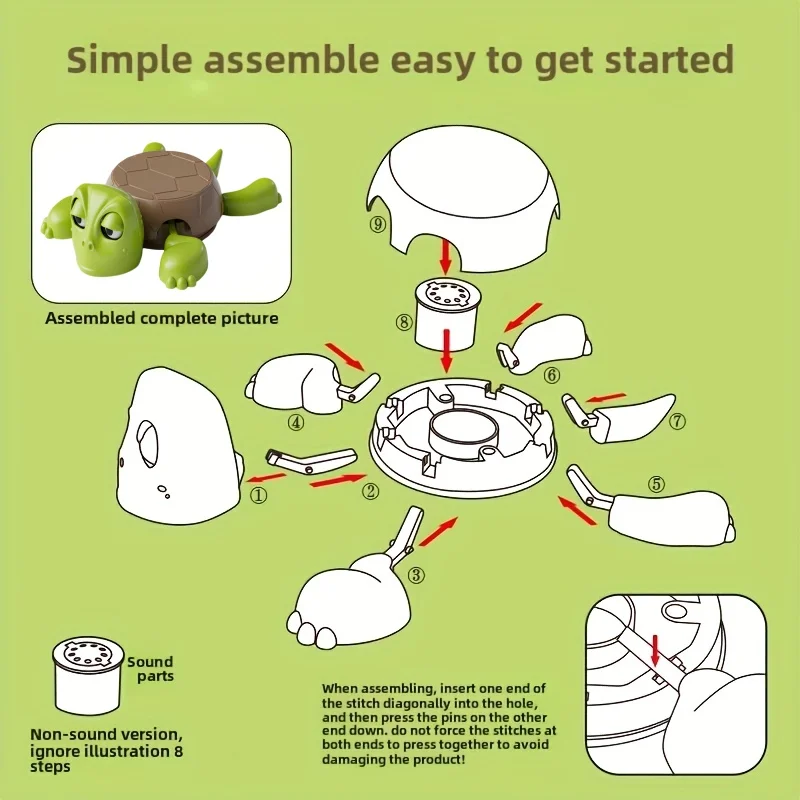 Simple assemble easy to get started

Assembled complete picture

⑨

⑧

⑥

④

⑦

①

②

⑤

③

Sound parts

Non-sound version, ignore illustration 8 steps

When assembling, insert one end of the stitch diagonally into the hole, and then press the pins on the other end down. do not force the stitches at both ends to press together to avoid damaging the product!