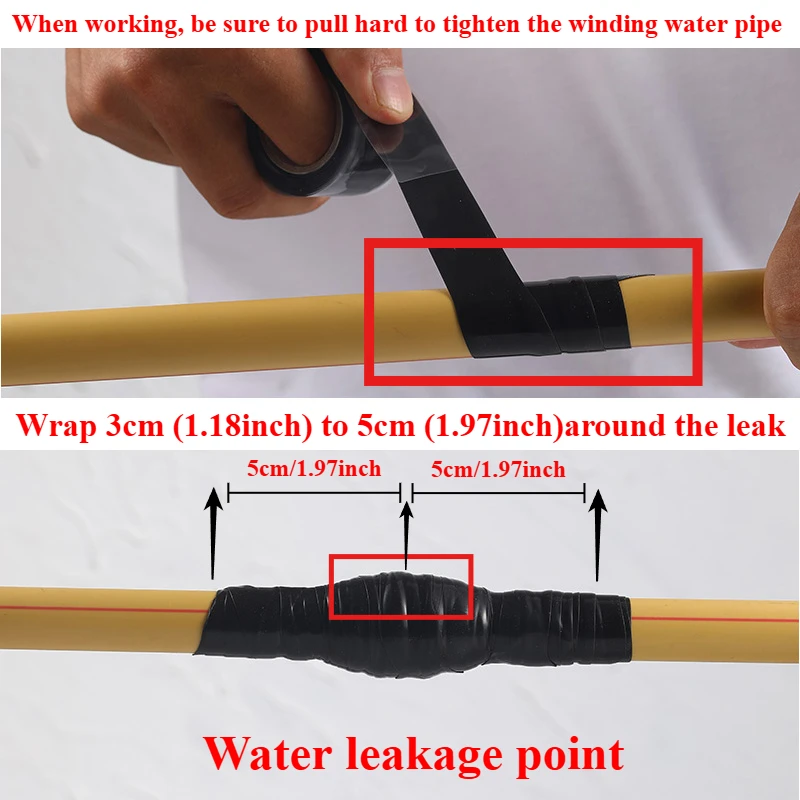 When working, be sure to pull hard to tighten the winding water pipe

Wrap 3cm (1.18inch) to 5cm (1.97inch)around the leak

5cm/1.97inch

5cm/1.97inch

Water leakage point