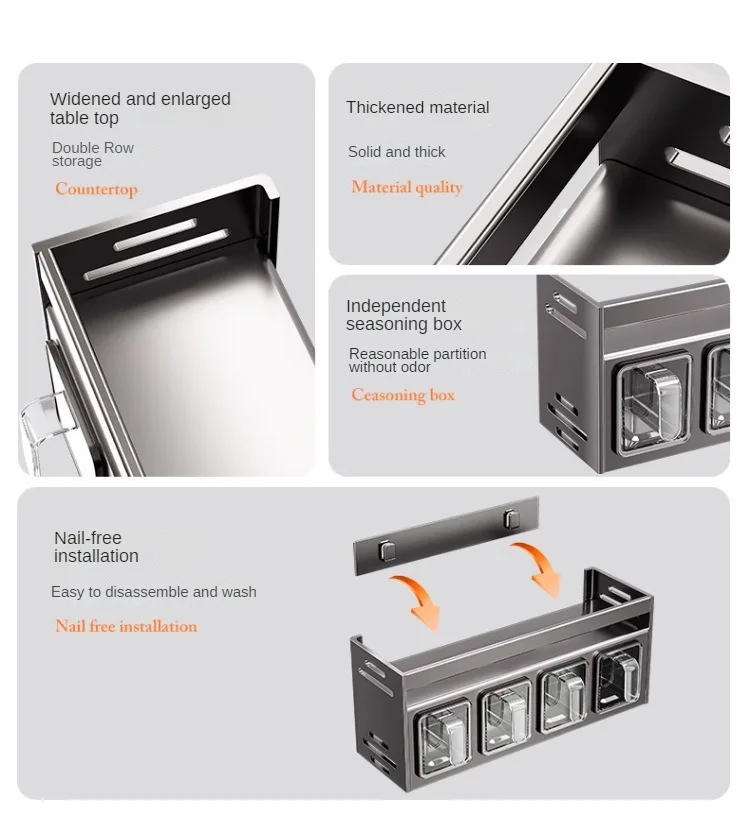 Widened and enlarged table top

Double Row storage

Countertop

Thickened material

Solid and thick

Material quality

Independent seasoning box

Reasonable partition without odor

Ceasoning box

Nail-free installation

Easy to disassemble and wash

Nail free installation