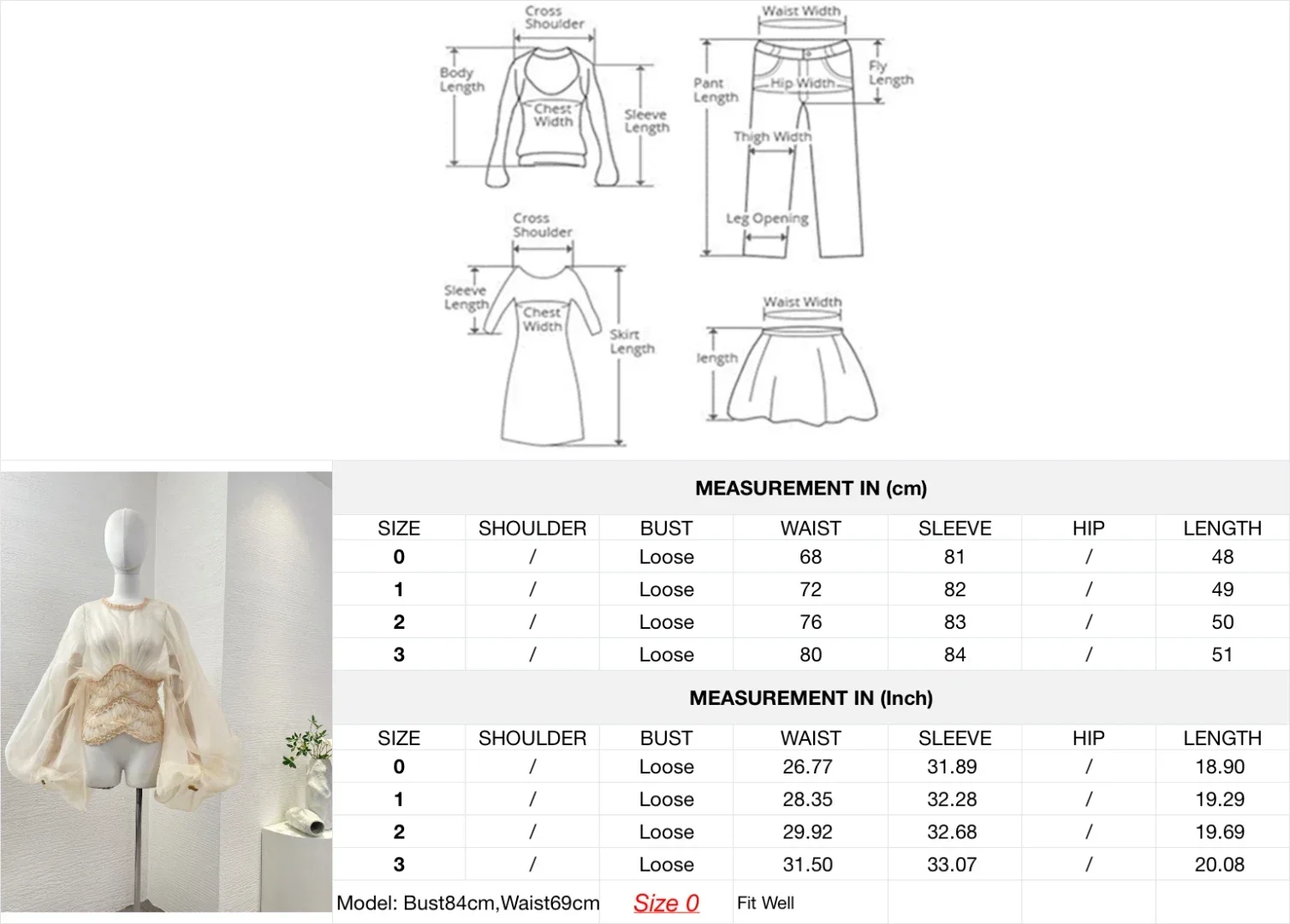 Cross Shoulder
Body Length
Chest Width
Sleeve Length

Waist Width
Pant Length
Hip Width
Fly Length
Thigh Width
Leg Opening

Cross Shoulder
Sleeve Length
Chest Width
Skirt Length

Waist Width
length

MEASUREMENT IN (cm)

| SIZE | SHOULDER | BUST | WAIST | SLEEVE | HIP | LENGTH |
|---|---|---|---|---|---|---|
| 0 | / | Loose | 68 | 81 | / | 48 |
| 1 | / | Loose | 72 | 82 | / | 49 |
| 2 | / | Loose | 76 | 83 | / | 50 |
| 3 | / | Loose | 80 | 84 | / | 51 |

MEASUREMENT IN (Inch)

| SIZE | SHOULDER | BUST | WAIST | SLEEVE | HIP | LENGTH |
|---|---|---|---|---|---|---|
| 0 | / | Loose | 26.77 | 31.89 | / | 18.90 |
| 1 | / | Loose | 28.35 | 32.28 | / | 19.29 |
| 2 | / | Loose | 29.92 | 32.68 | / | 19.69 |
| 3 | / | Loose | 31.50 | 33.07 | / | 20.08 |

Model: Bust84cm,Waist69cm Size 0 Fit Well