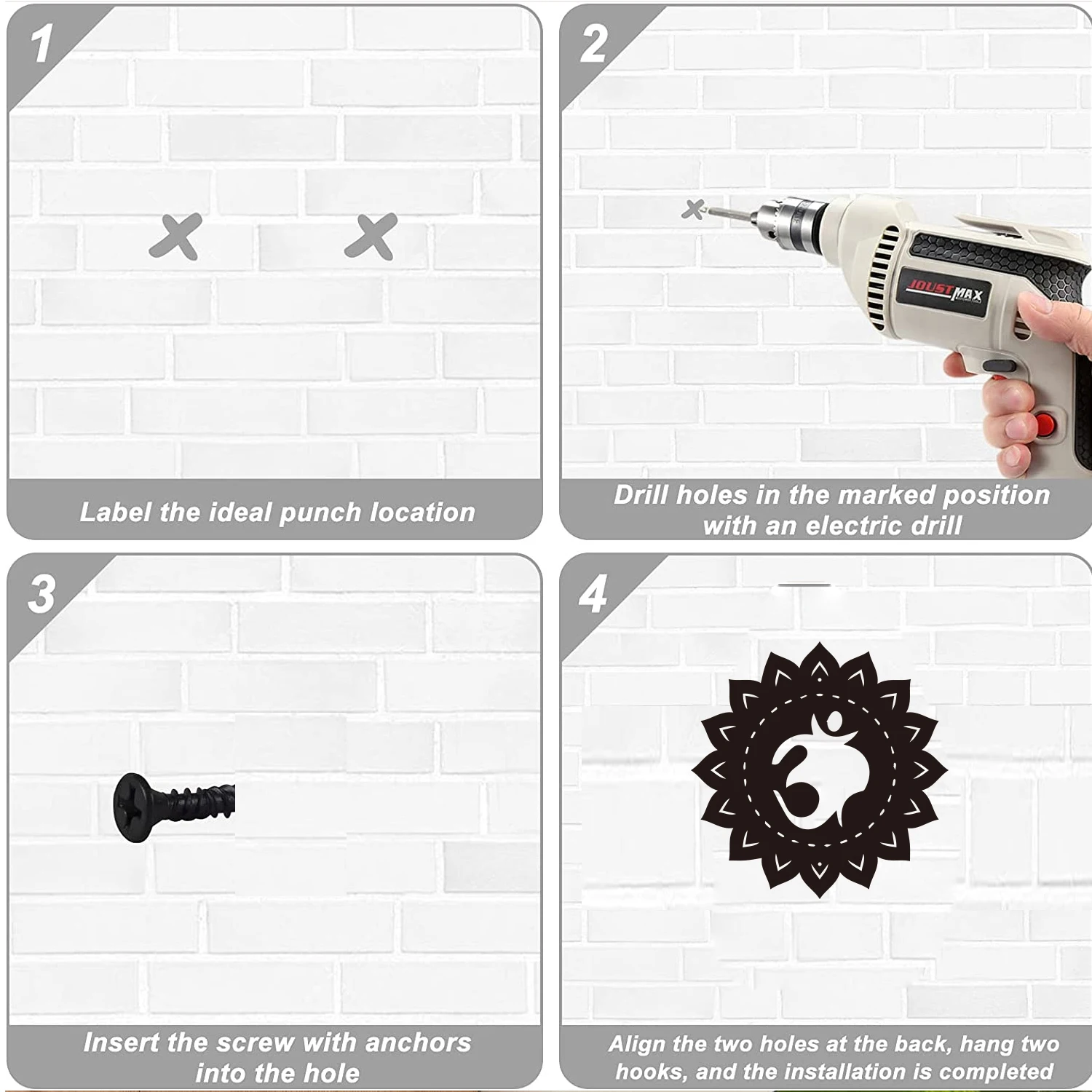 1

Label the ideal punch location

2

JOUSTMAX

Drill holes in the marked position with an electric drill

3

Insert the screw with anchors into the hole

4

Align the two holes at the back, hang two hooks, and the installation is completed