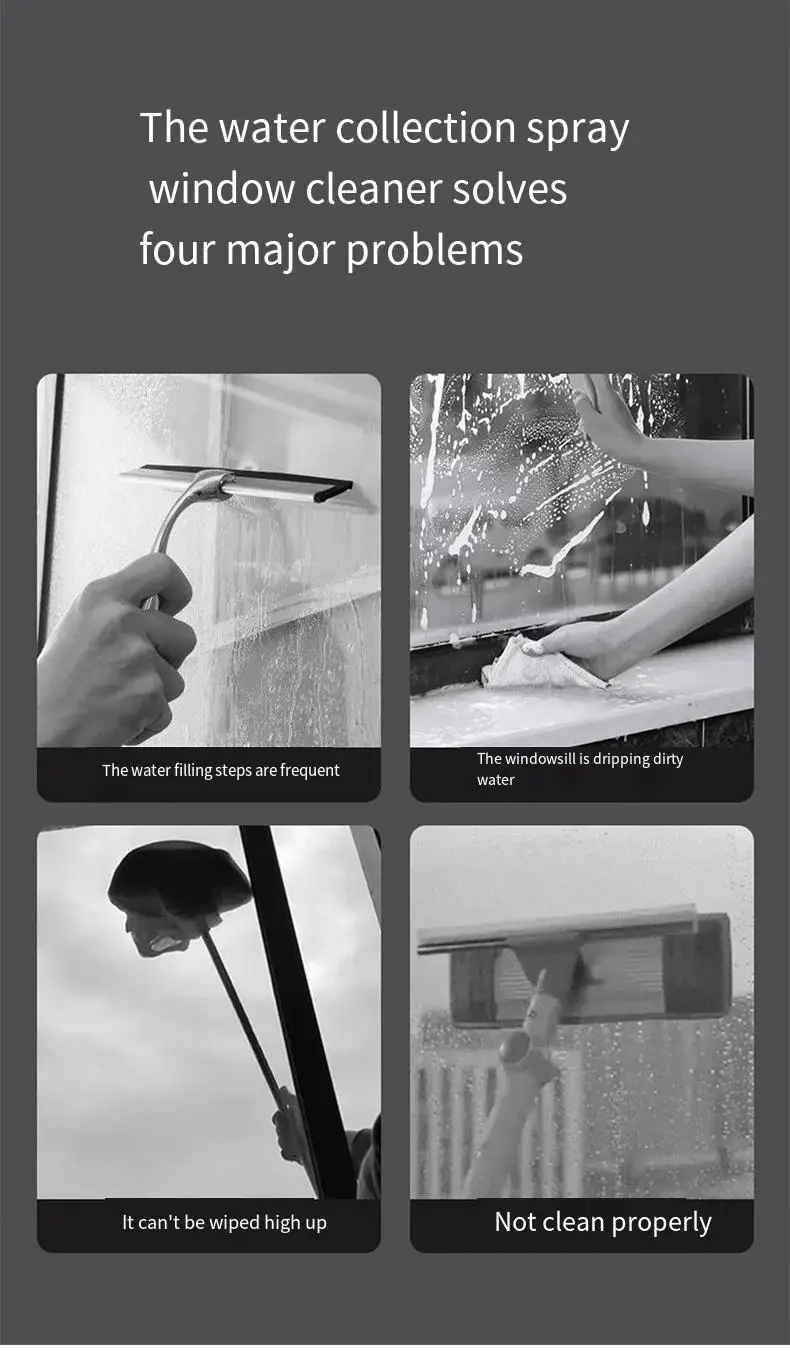 The water collection spray window cleaner solves four major problems

The water filling steps are frequent

The windowsill is dripping dirty water

It can't be wiped high up

Not clean properly