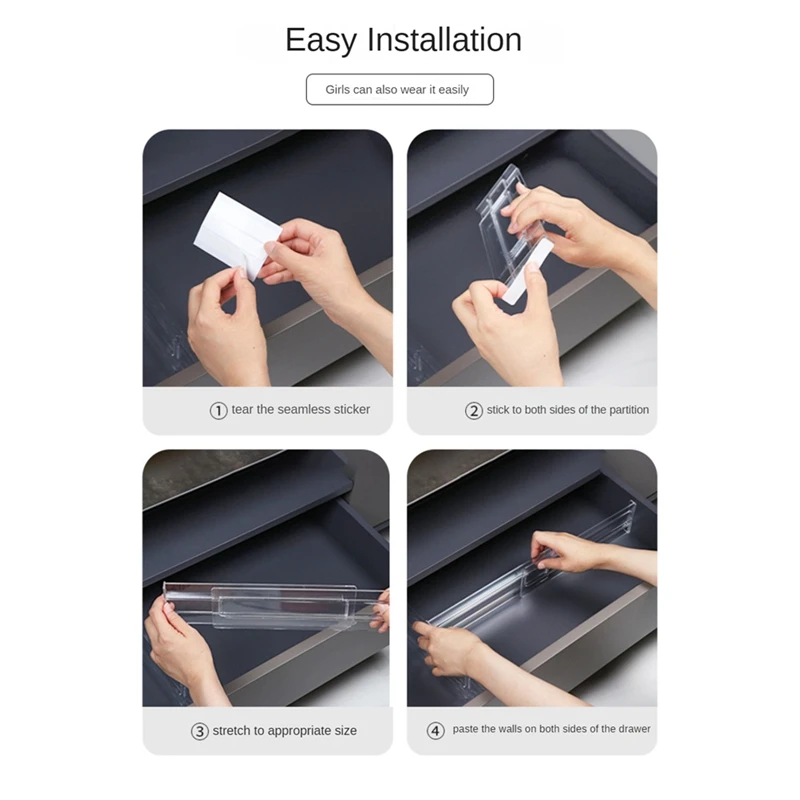 Easy Installation

Girls can also wear it easily

① tear the seamless sticker

② stick to both sides of the partition

③ stretch to appropriate size

④ paste the walls on both sides of the drawer