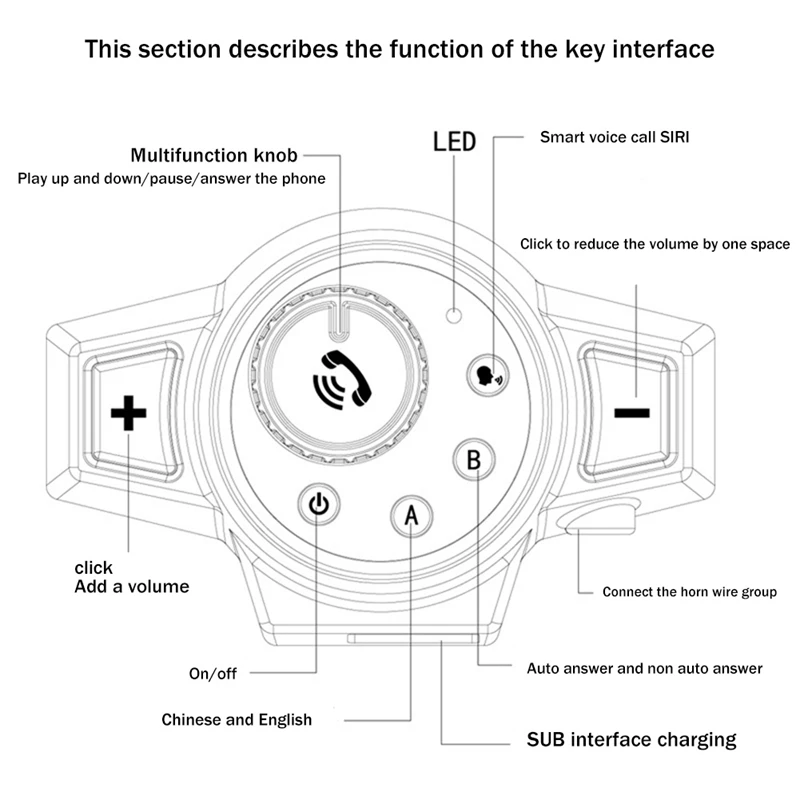 This section describes the function of the key interface

Multifunction knob
Play up and down/pause/answer the phone

LED

Smart voice call SIRI

Click to reduce the volume by one space

+

−

B

A

click
Add a volume

Connect the horn wire group

On/off

Auto answer and non auto answer

Chinese and English

SUB interface charging