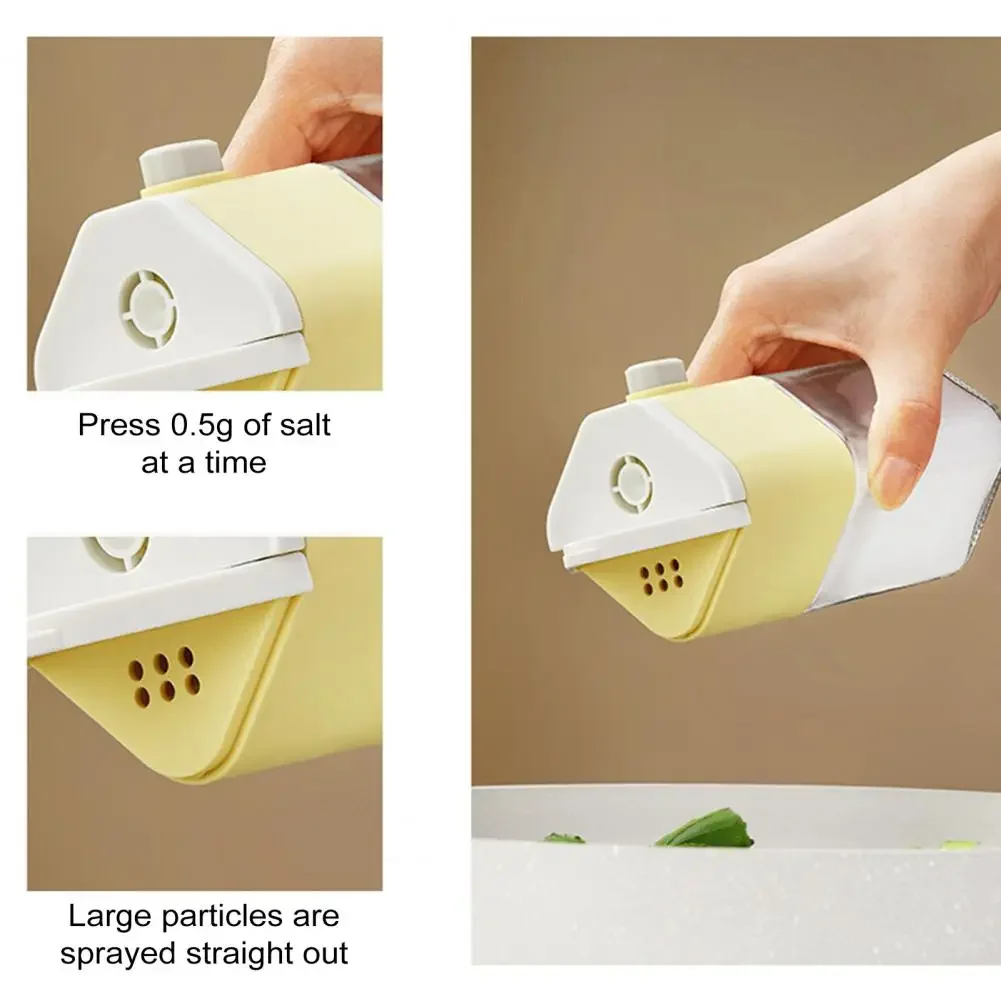 Press 0.5g of salt at a time

Large particles are sprayed straight out