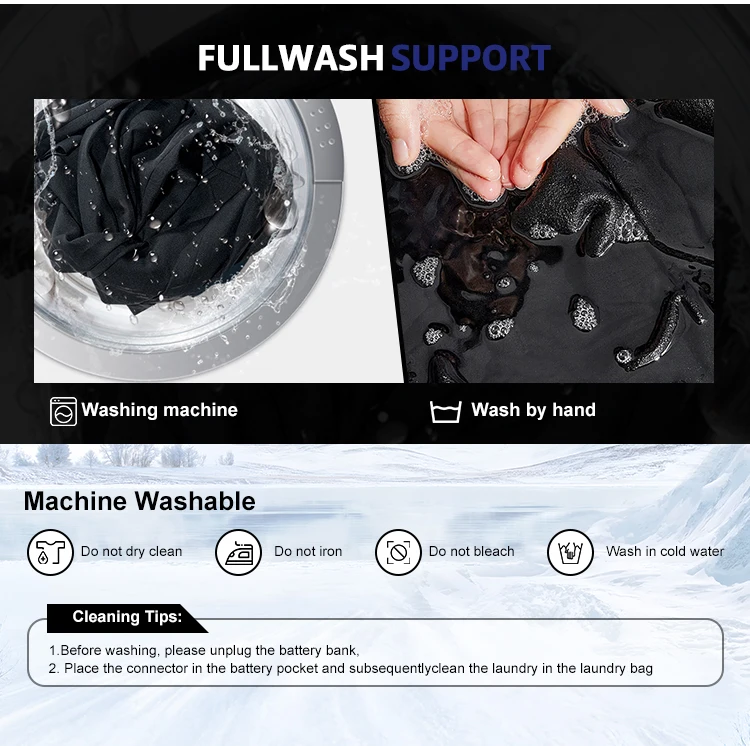 FULLWASH SUPPORT

Washing machine

Wash by hand

Machine Washable

Do not dry clean

Do not iron

Do not bleach

Wash in cold water

Cleaning Tips:

1.Before washing, please unplug the battery bank,
2. Place the connector in the battery pocket and subsequentlyclean the laundry in the laundry bag