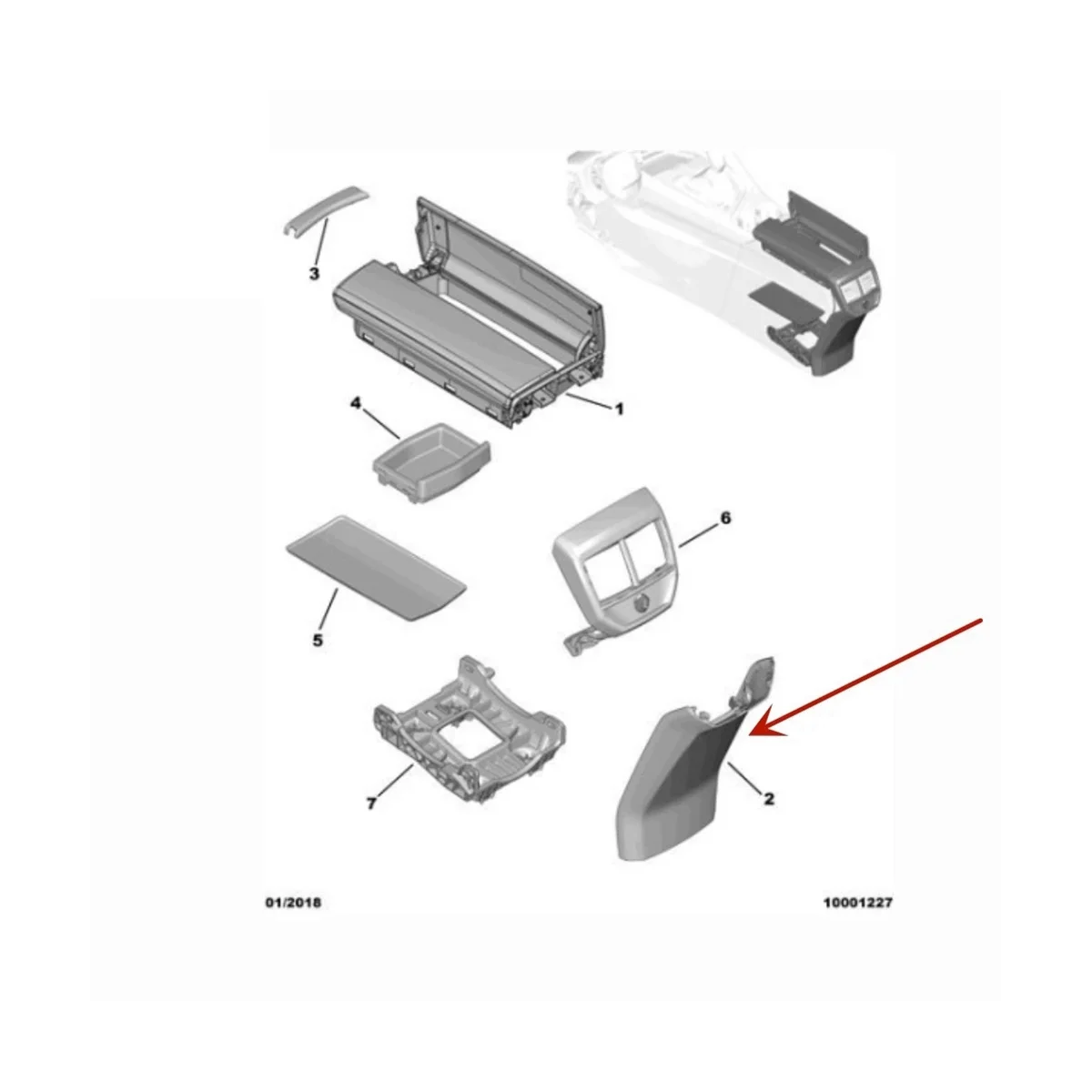 3

1

4

6

5

7

2

01/2018

10001227