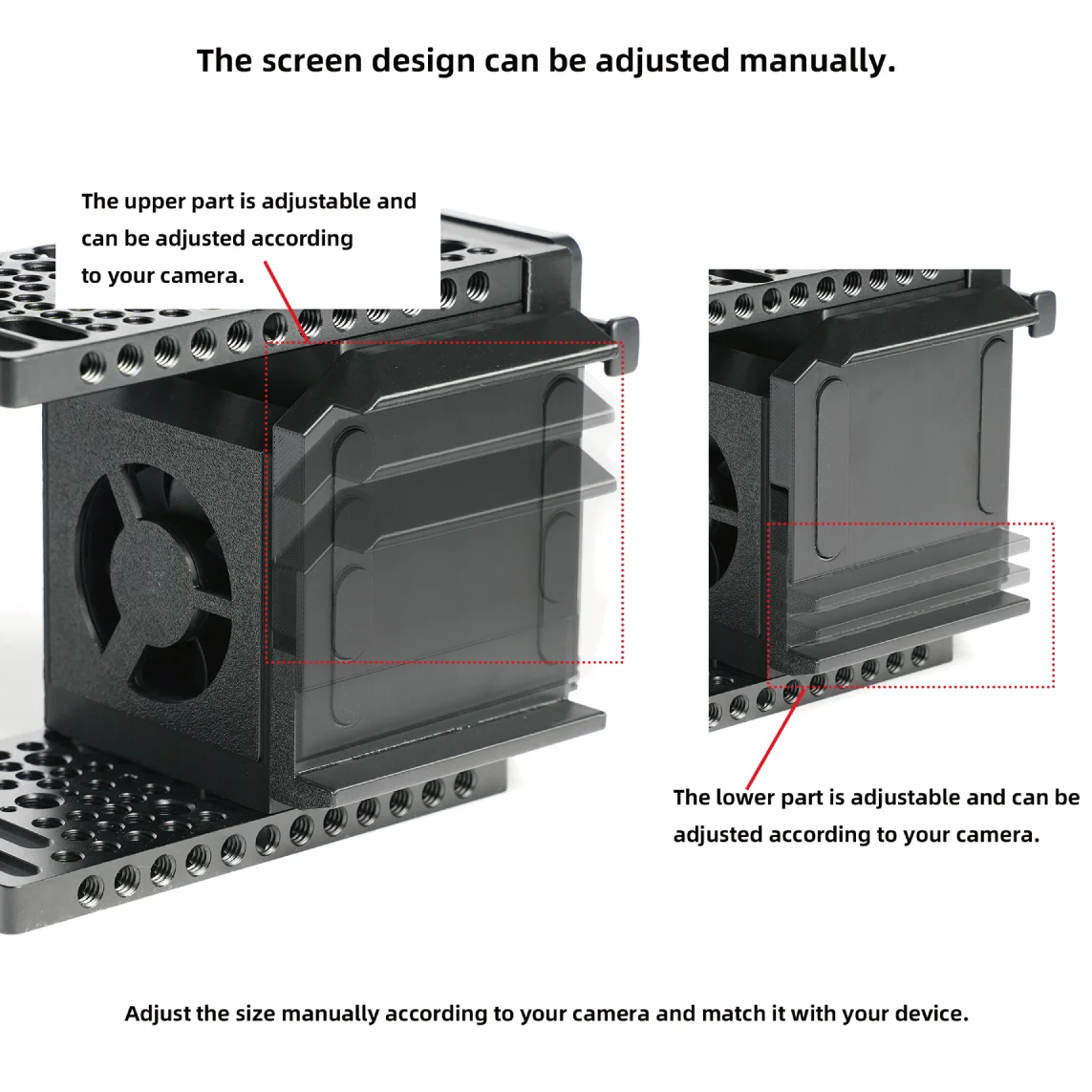 The screen design can be adjusted manually.

The upper part is adjustable and can be adjusted according to your camera.

The lower part is adjustable and can be adjusted according to your camera.

Adjust the size manually according to your camera and match it with your device.