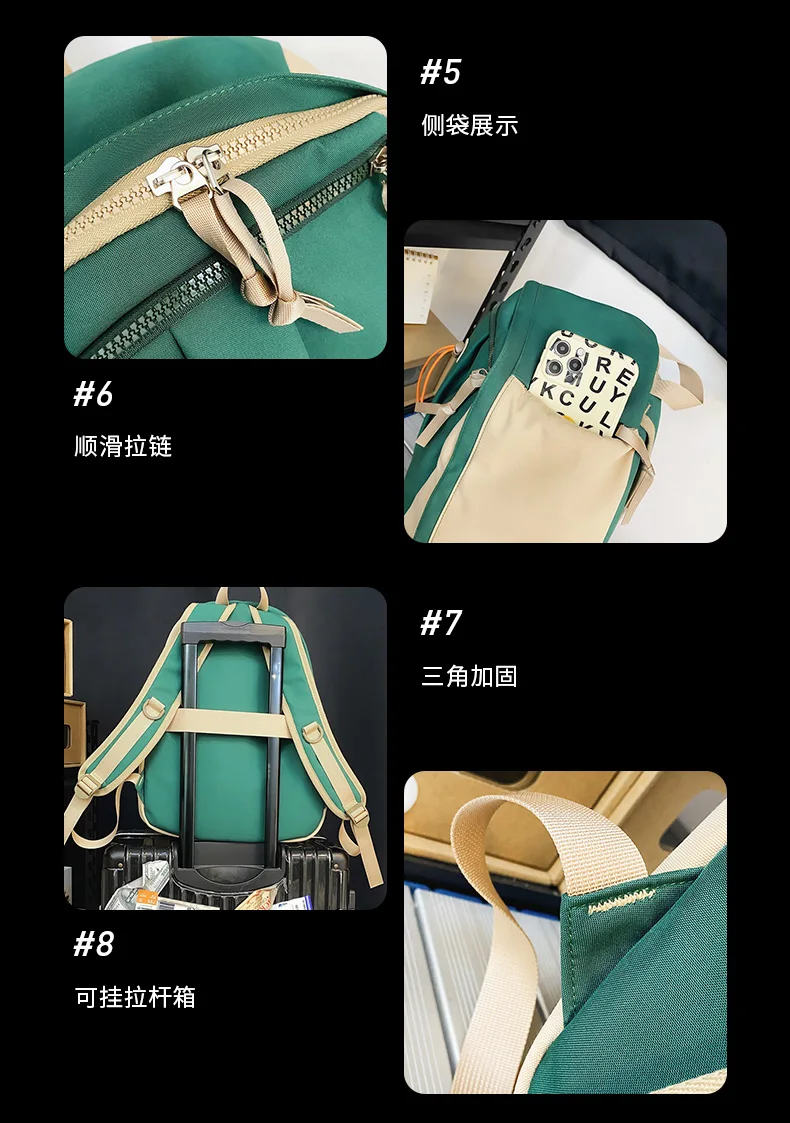 #5

侧袋展示

#6

顺滑拉链

#7

三角加固

#8

可挂拉杆箱