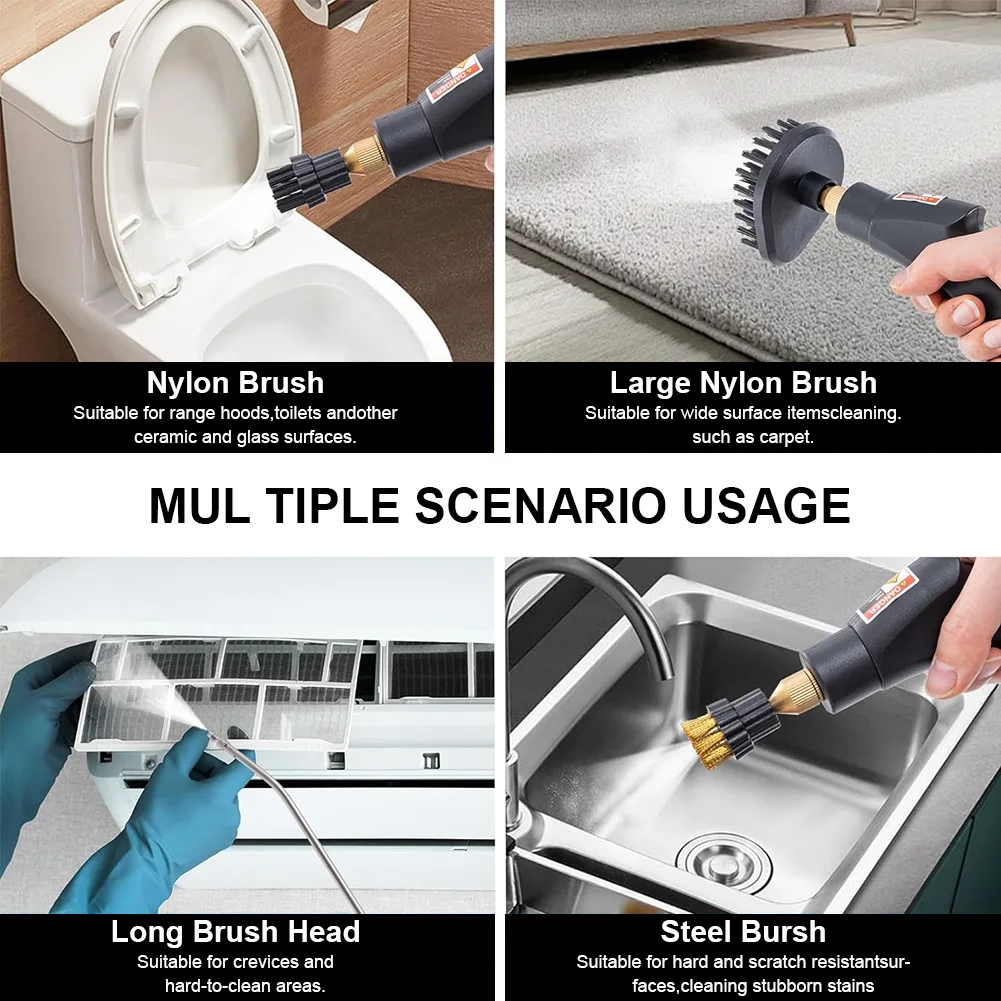 Nylon Brush
Suitable for range hoods,toilets andother ceramic and glass surfaces.

Large Nylon Brush
Suitable for wide surface itemscleaning. such as carpet.

MUL TIPLE SCENARIO USAGE

Long Brush Head
Suitable for crevices and hard-to-clean areas.

Steel Bursh
Suitable for hard and scratch resistantsurfaces,cleaning stubborn stains