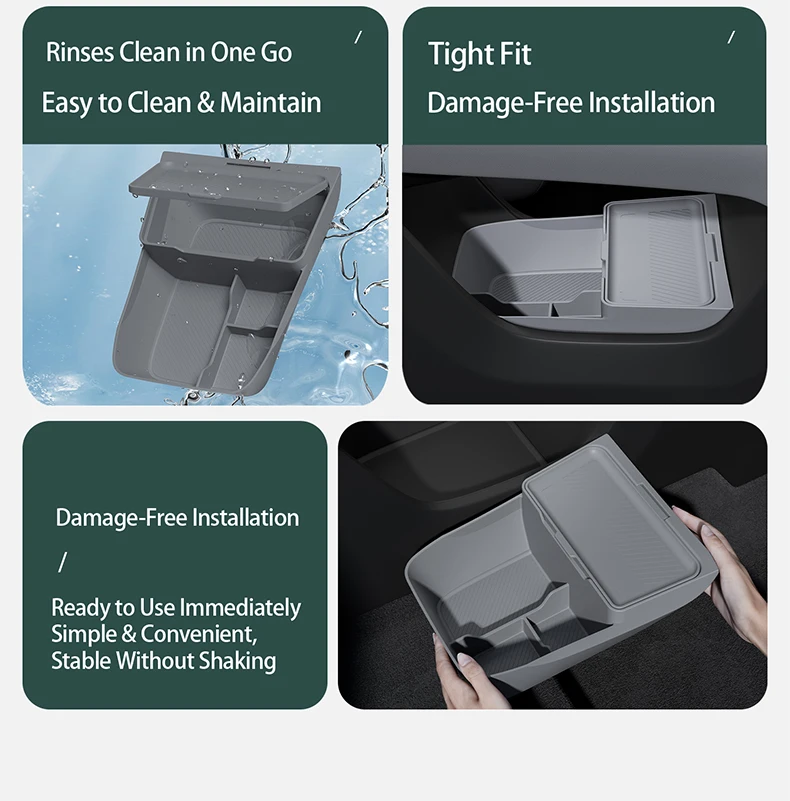 Rinses Clean in One Go /

Easy to Clean & Maintain

Tight Fit /

Damage-Free Installation

Damage-Free Installation

/

Ready to Use Immediately
Simple & Convenient,
Stable Without Shaking