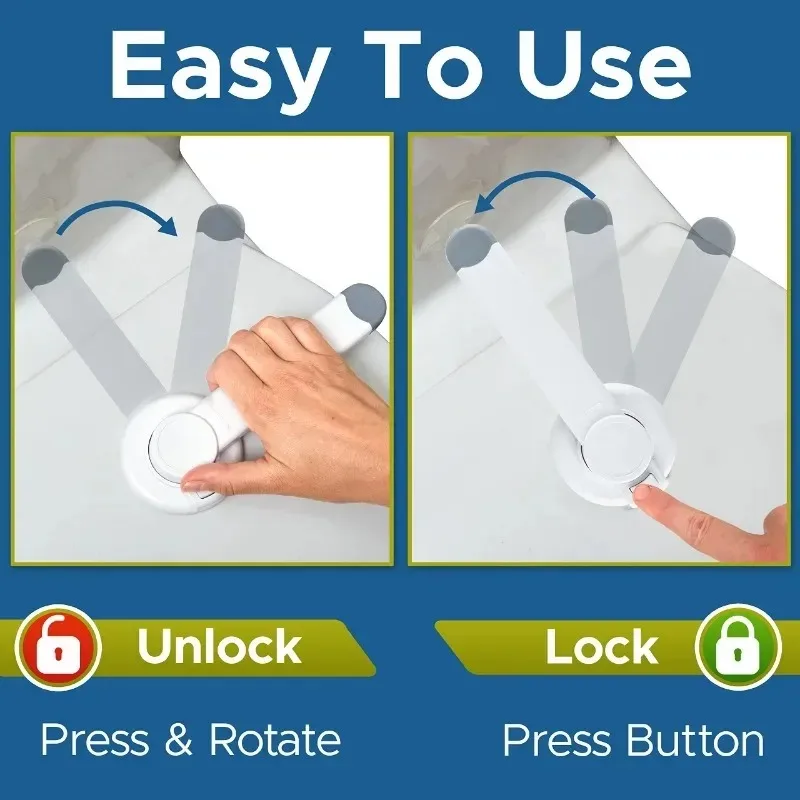 Easy To Use

Unlock

Press & Rotate

Lock

Press Button