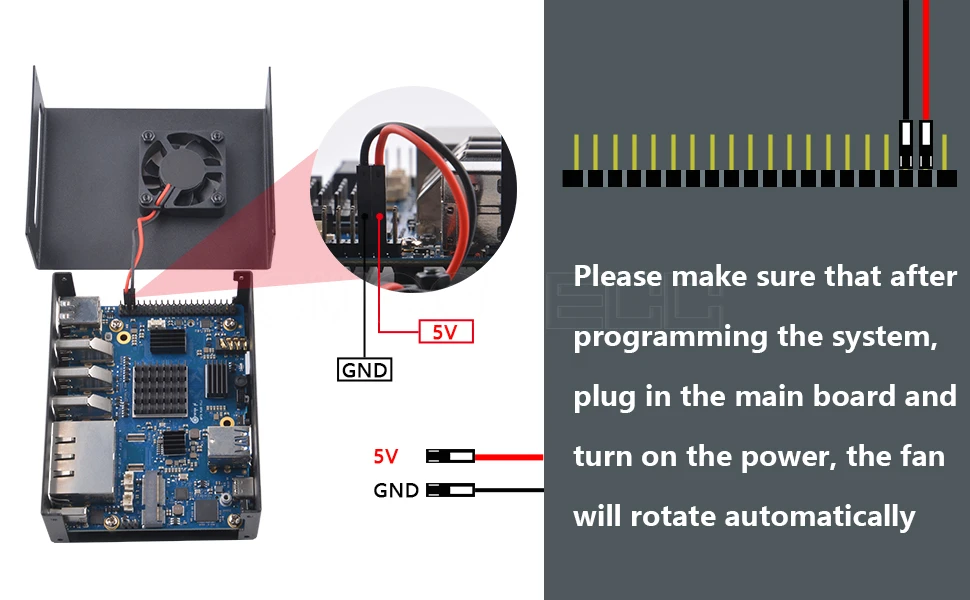 5V

GND

5V

GND

Please make sure that after programming the system, plug in the main board and turn on the power, the fan will rotate automatically