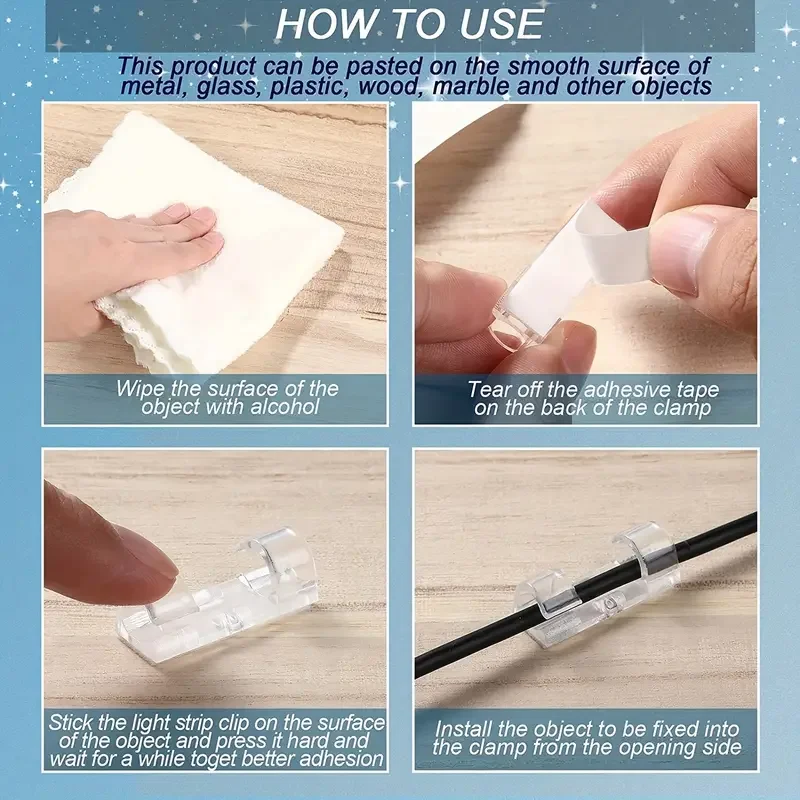 HOW TO USE

This product can be pasted on the smooth surface of metal, glass, plastic, wood, marble and other objects

Wipe the surface of the object with alcohol

Tear off the adhesive tape on the back of the clamp

Stick the light strip clip on the surface of the object and press it hard and wait for a while toget better adhesion

Install the object to be fixed into the clamp from the opening side