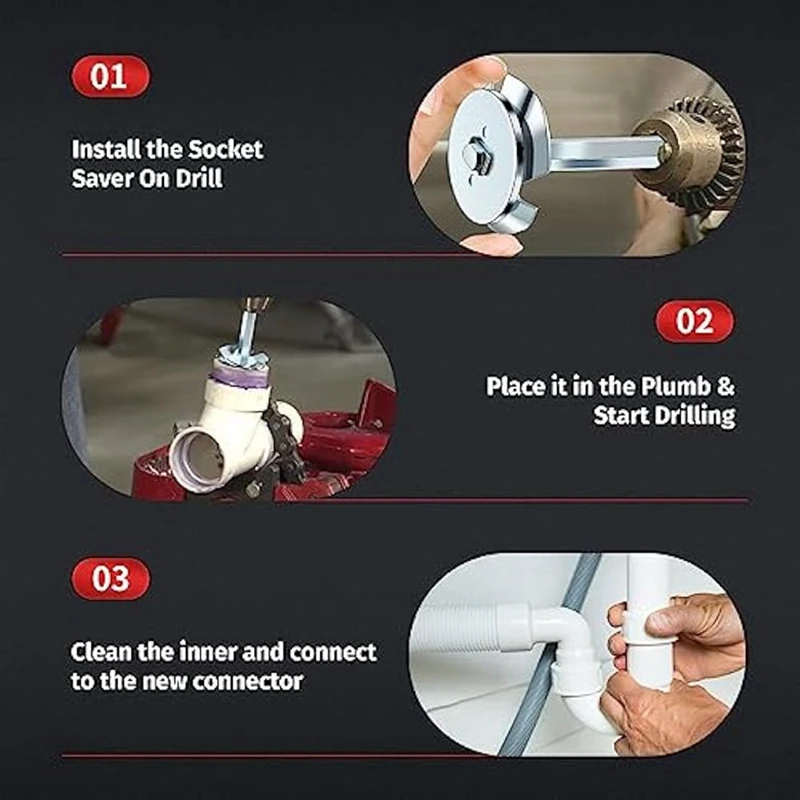 01

Install the Socket Saver On Drill

02

Place it in the Plumb & Start Drilling

03

Clean the inner and connect to the new connector