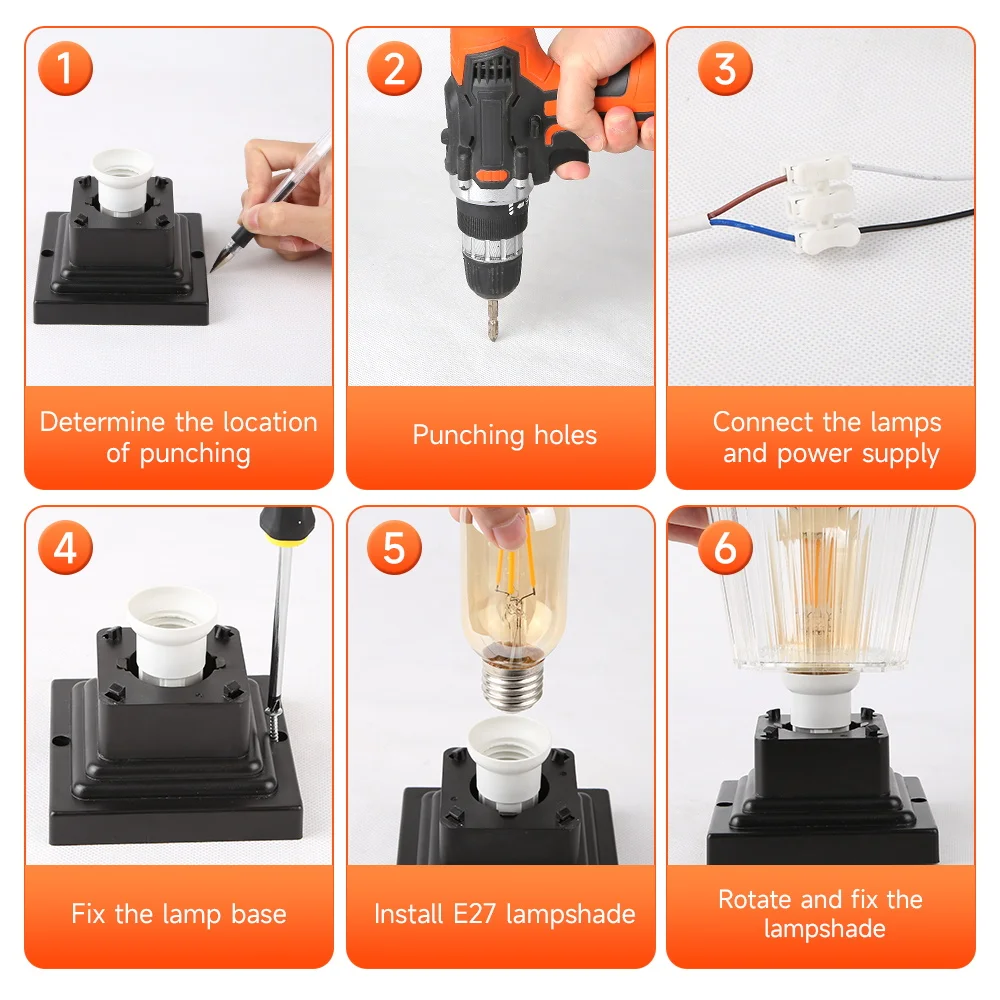 1
Determine the location of punching

2
Punching holes

3
Connect the lamps and power supply

4
Fix the lamp base

5
Install E27 lampshade

6
Rotate and fix the lampshade