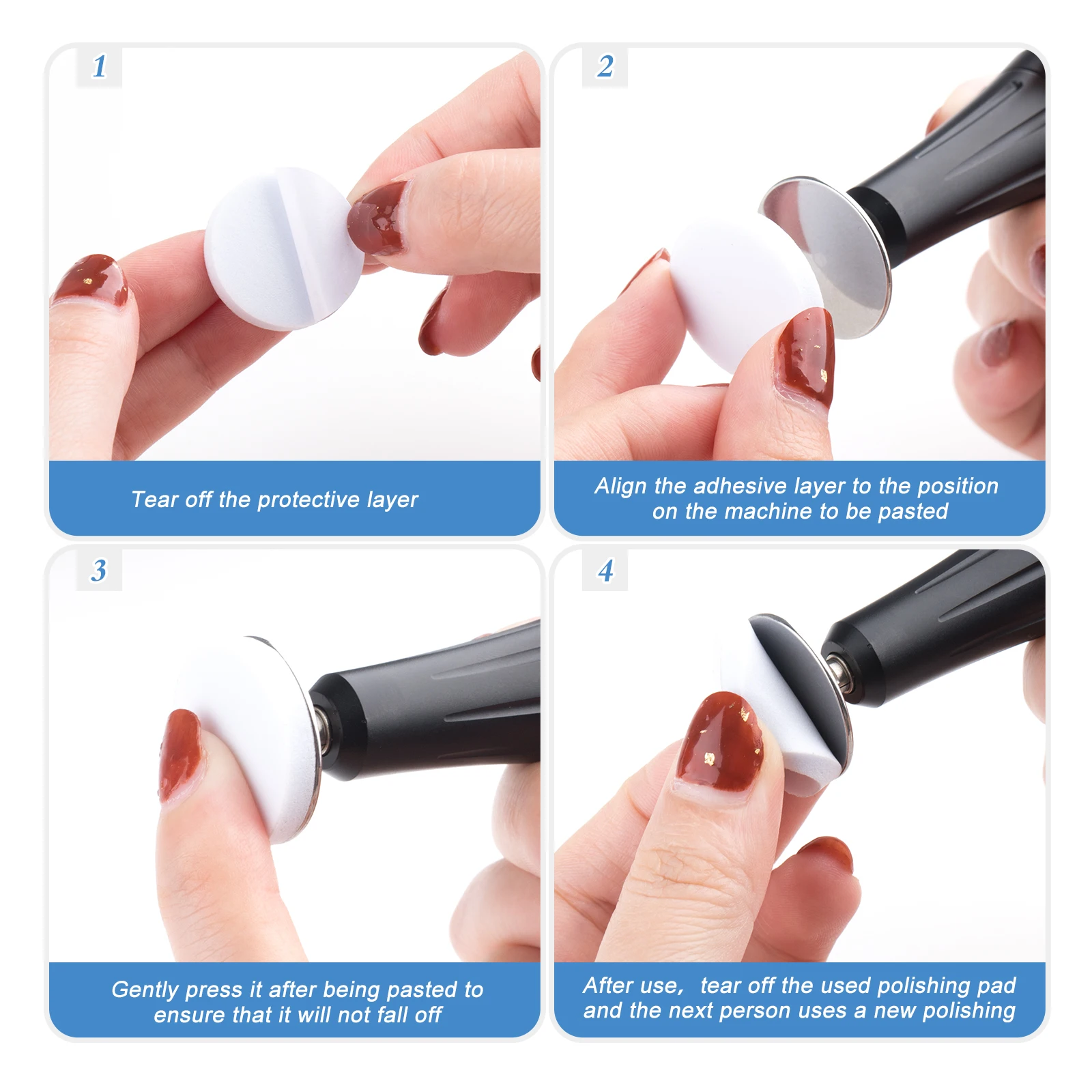 1

Tear off the protective layer

2

Align the adhesive layer to the position on the machine to be pasted

3

Gently press it after being pasted to ensure that it will not fall off

4

After use, tear off the used polishing pad and the next person uses a new polishing