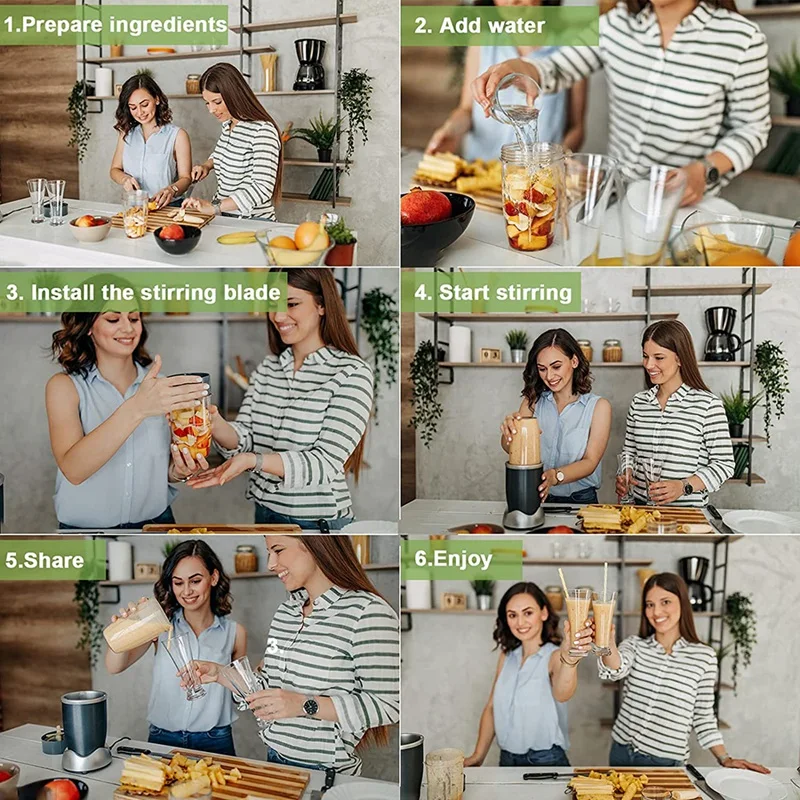 1.Prepare ingredients

2. Add water

3. Install the stirring blade

4. Start stirring

5.Share

6.Enjoy