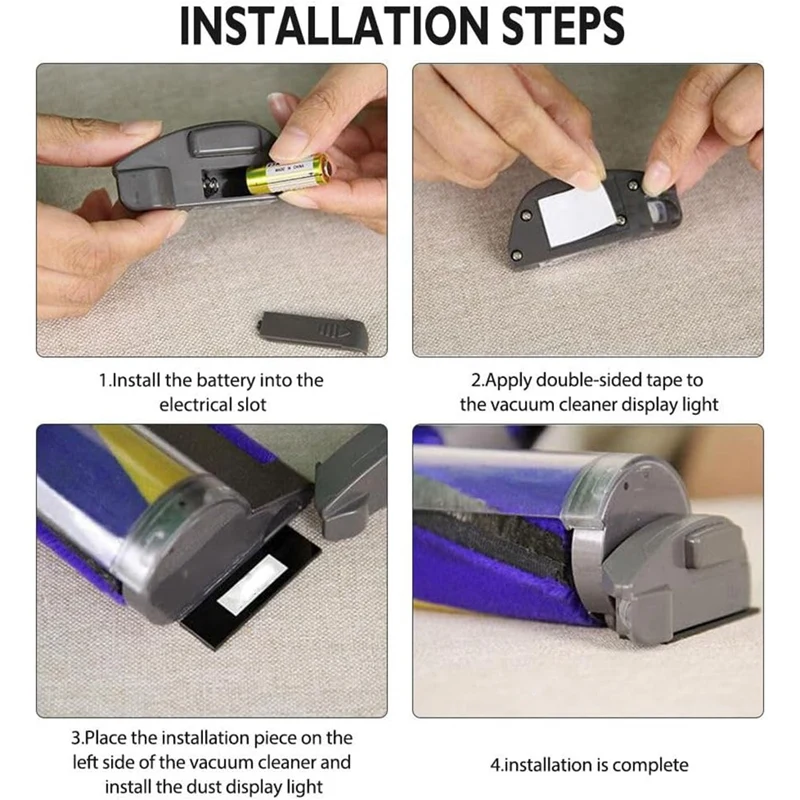 INSTALLATION STEPS

MADE IN CHINA

1.Install the battery into the electrical slot

2.Apply double-sided tape to the vacuum cleaner display light

3.Place the installation piece on the left side of the vacuum cleaner and install the dust display light

4.installation is complete