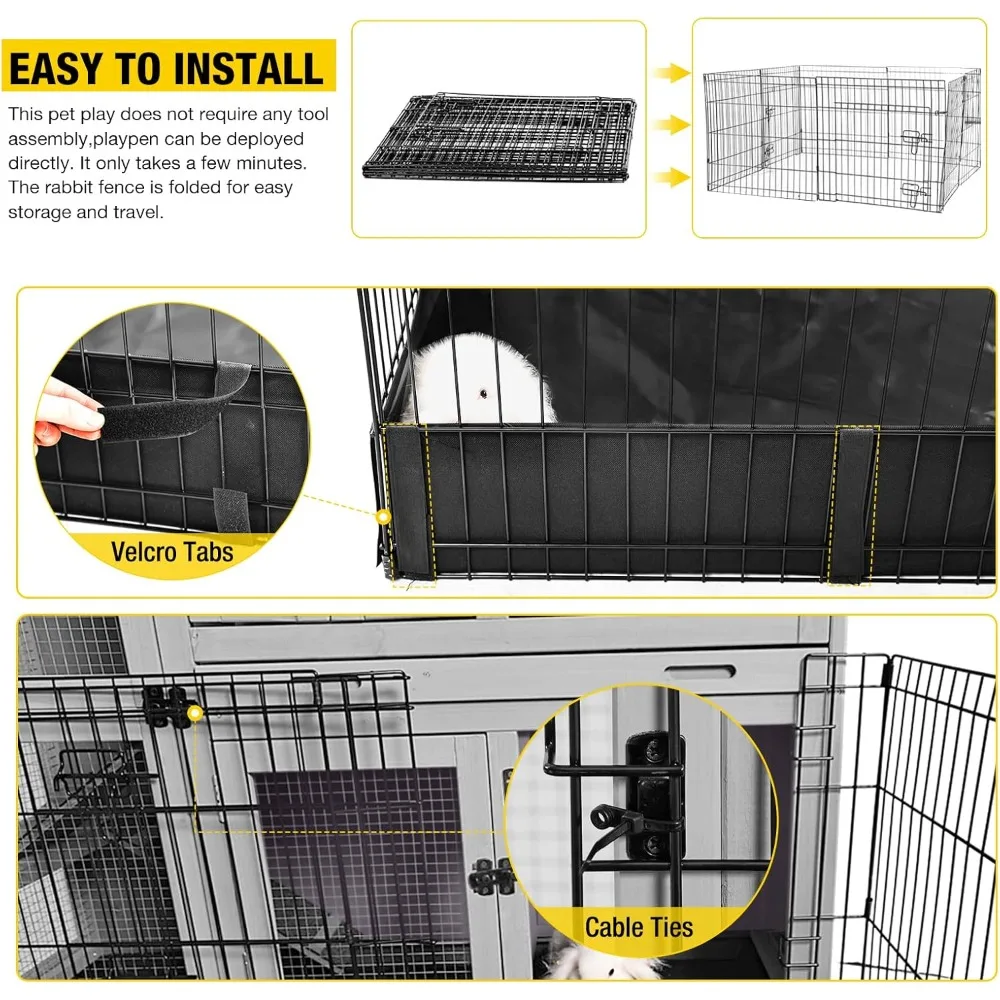 EASY TO INSTALL

This pet play does not require any tool assembly,playpen can be deployed directly. It only takes a few minutes. The rabbit fence is folded for easy storage and travel.

Velcro Tabs

Cable Ties