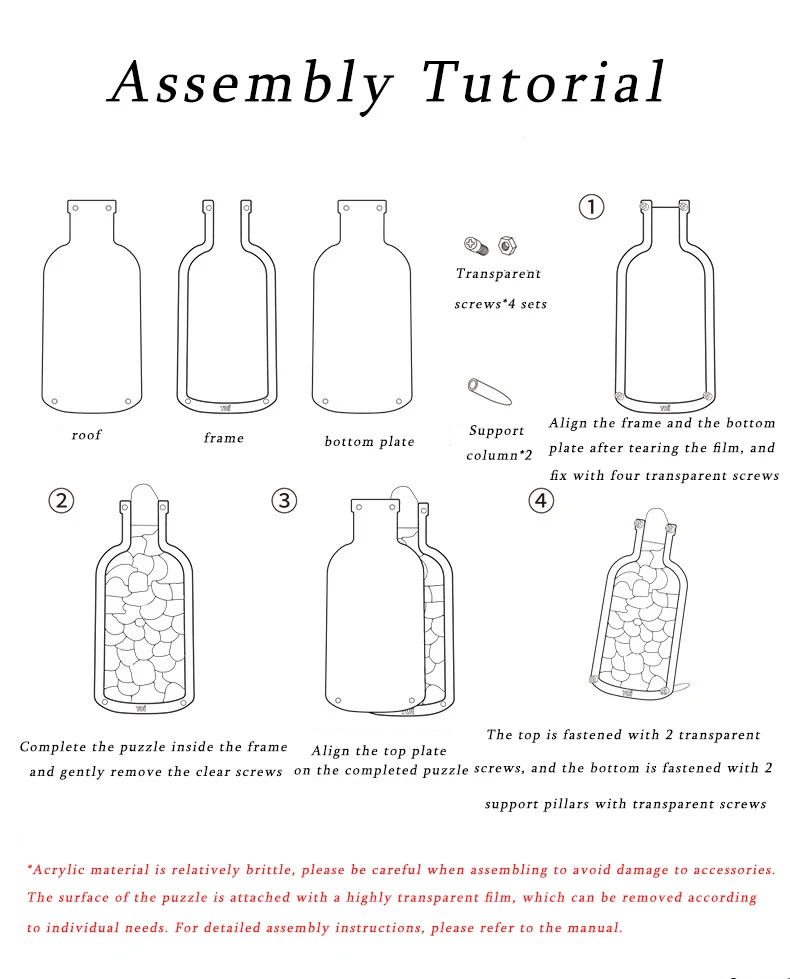 Assembly Tutorial

roof

frame

bottom plate

Transparent screws*4 sets

Support column*2

①

Align the frame and the bottom plate after tearing the film, and fix with four transparent screws

②

Complete the puzzle inside the frame and gently remove the clear screws

③

Align the top plate on the completed puzzle

④

The top is fastened with 2 transparent screws, and the bottom is fastened with 2 support pillars with transparent screws

*Acrylic material is relatively brittle, please be careful when assembling to avoid damage to accessories. The surface of the puzzle is attached with a highly transparent film, which can be removed according to individual needs. For detailed assembly instructions, please refer to the manual.