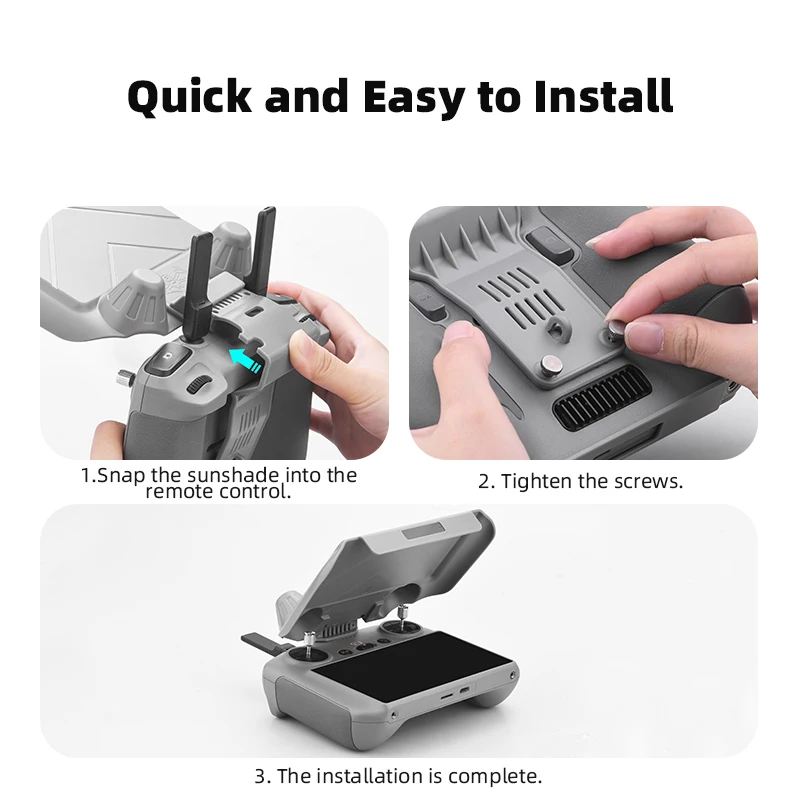 Quick and Easy to Install

1.Snap the sunshade into the remote control.

2. Tighten the screws.

3. The installation is complete.