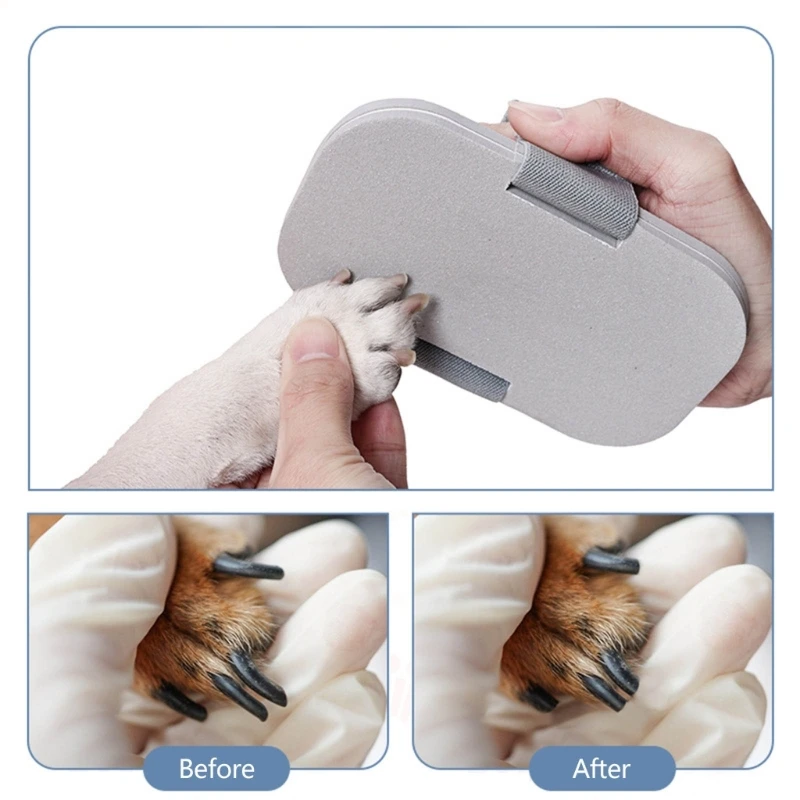 Before

After