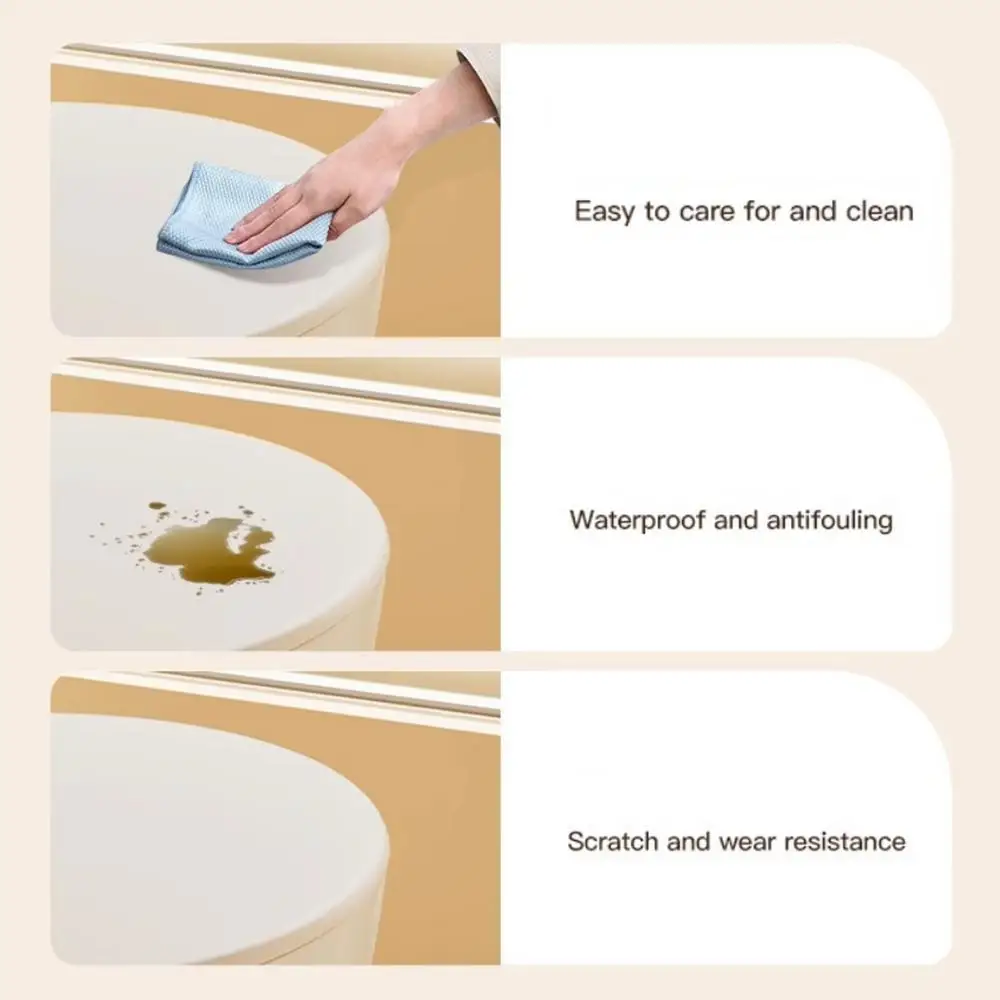 Easy to care for and clean

Waterproof and antifouling

Scratch and wear resistance