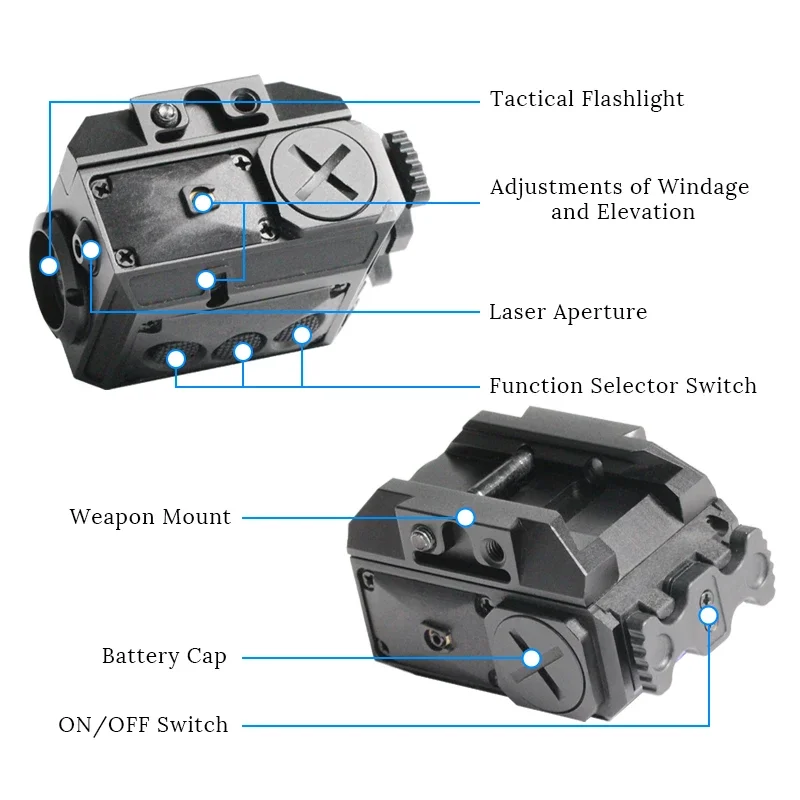 Tactical Flashlight

Adjustments of Windage and Elevation

Laser Aperture

Function Selector Switch

Weapon Mount

Battery Cap

ON/OFF Switch