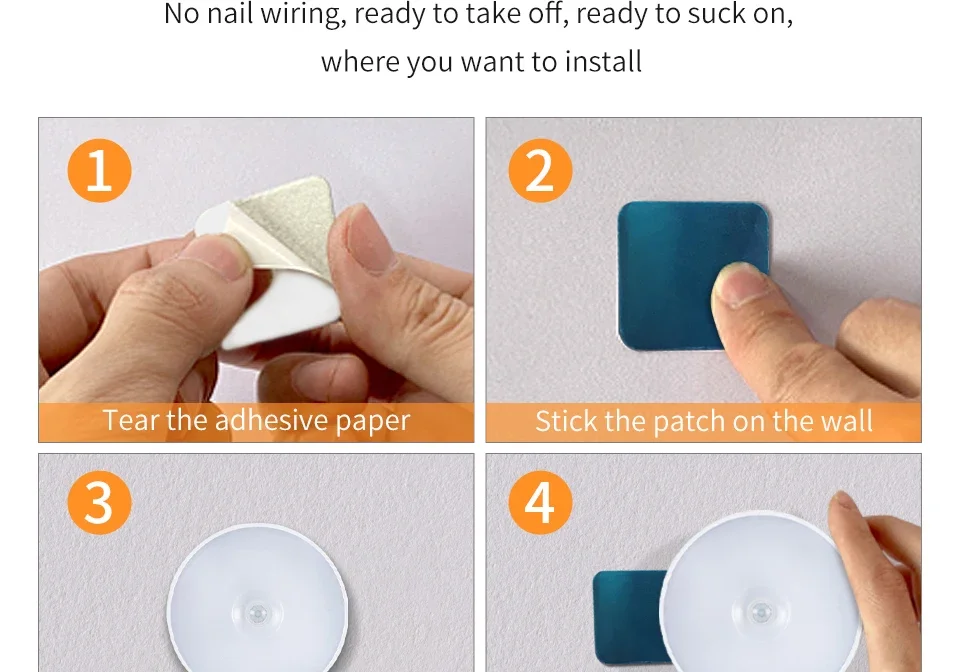 No nail wiring, ready to take off, ready to suck on, where you want to install

1

Tear the adhesive paper

2

Stick the patch on the wall

3

4