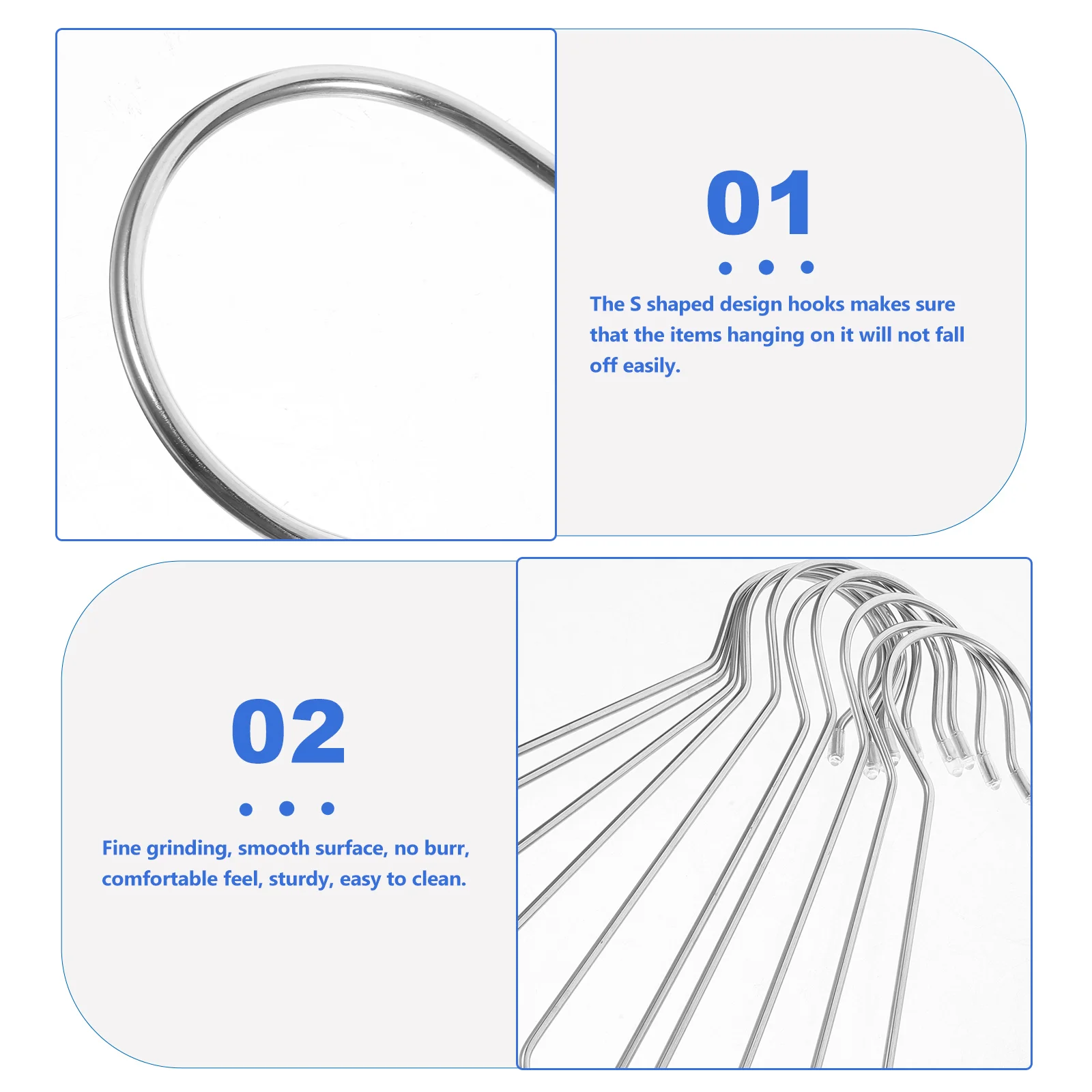 01

The S shaped design hooks makes sure that the items hanging on it will not fall off easily.

02

Fine grinding, smooth surface, no burr, comfortable feel, sturdy, easy to clean.