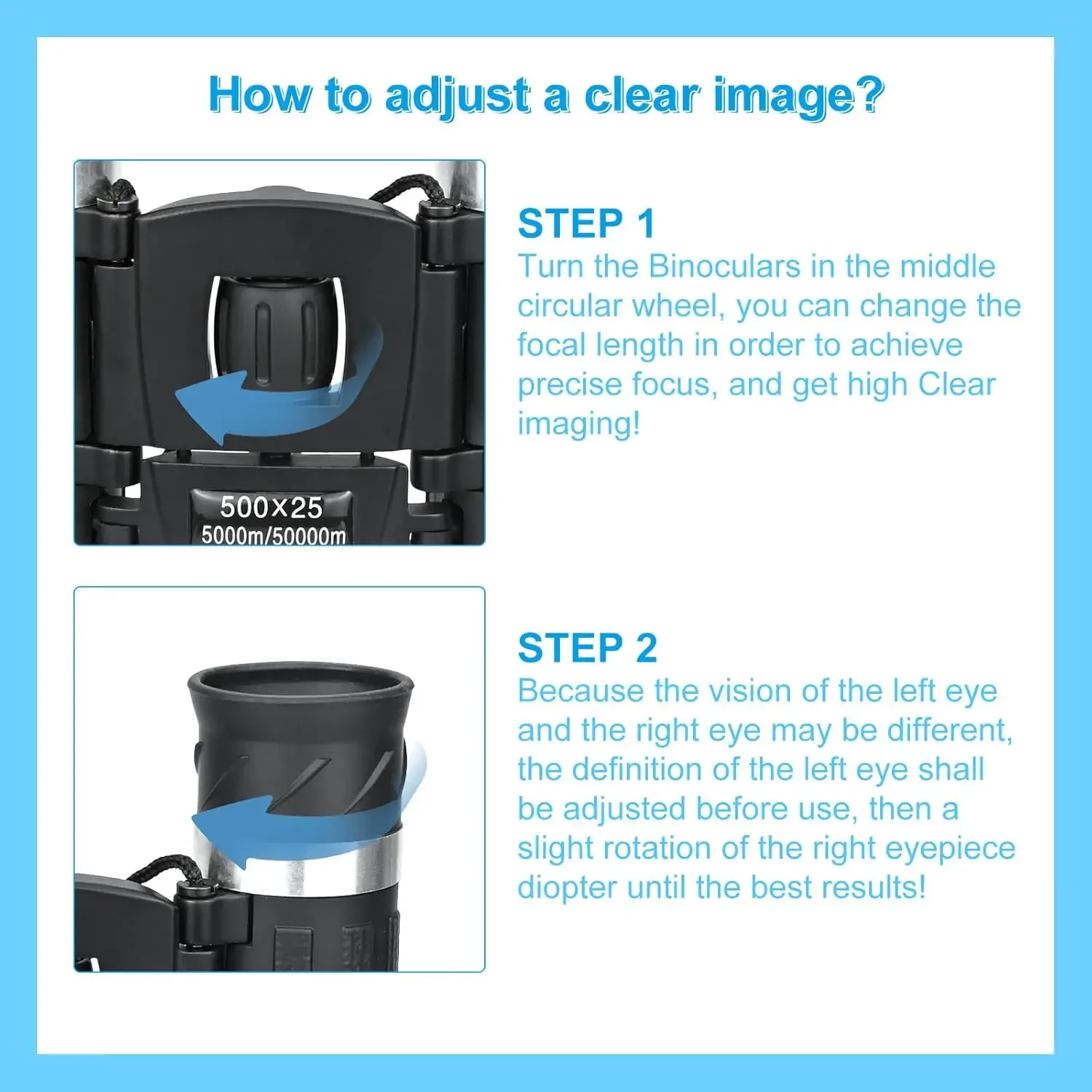 How to adjust a clear image?

500X25
5000m/50000m

STEP 1
Turn the Binoculars in the middle circular wheel, you can change the focal length in order to achieve precise focus, and get high Clear imaging!

STEP 2
Because the vision of the left eye and the right eye may be different, the definition of the left eye shall be adjusted before use, then a slight rotation of the right eyepiece diopter until the best results!