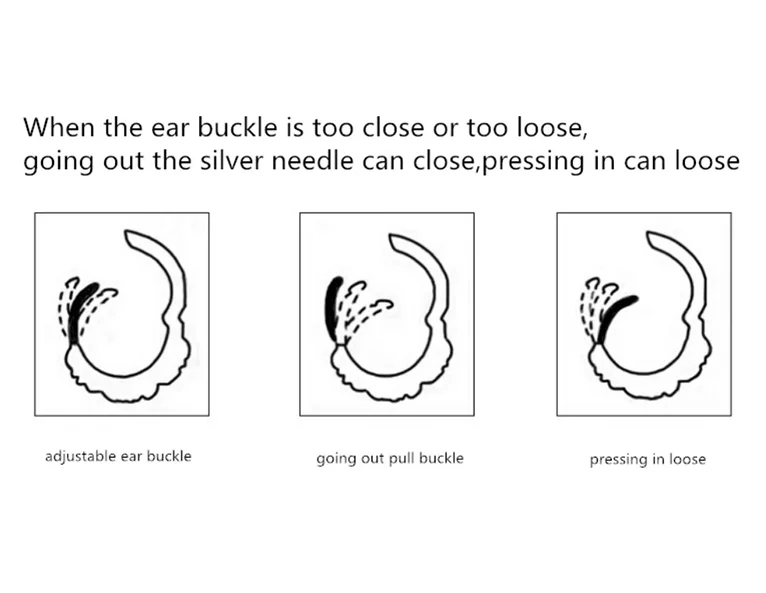 When the ear buckle is too close or too loose,
going out the silver needle can close,pressing in can loose

adjustable ear buckle

going out pull buckle

pressing in loose