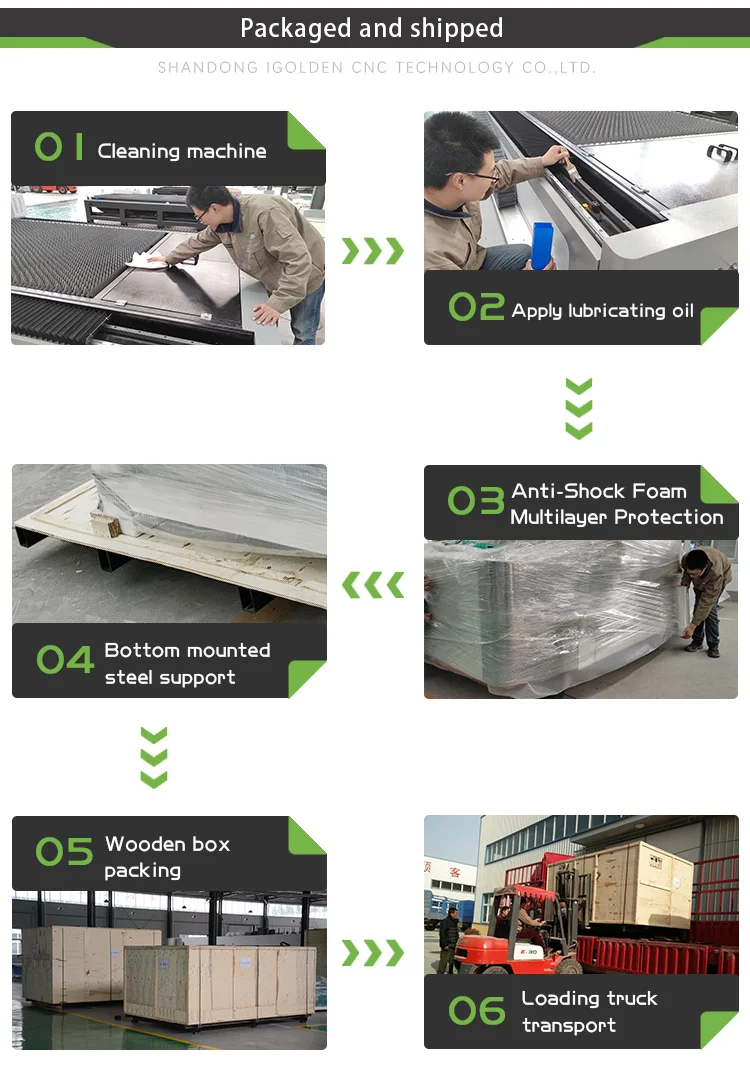 Packaged and shipped

SHANDONG IGOLDEN CNC TECHNOLOGY CO.,LTD.

01 Cleaning machine

02 Apply lubricating oil

03 Anti-Shock Foam Multilayer Protection

04 Bottom mounted steel support

05 Wooden box packing

06 Loading truck transport