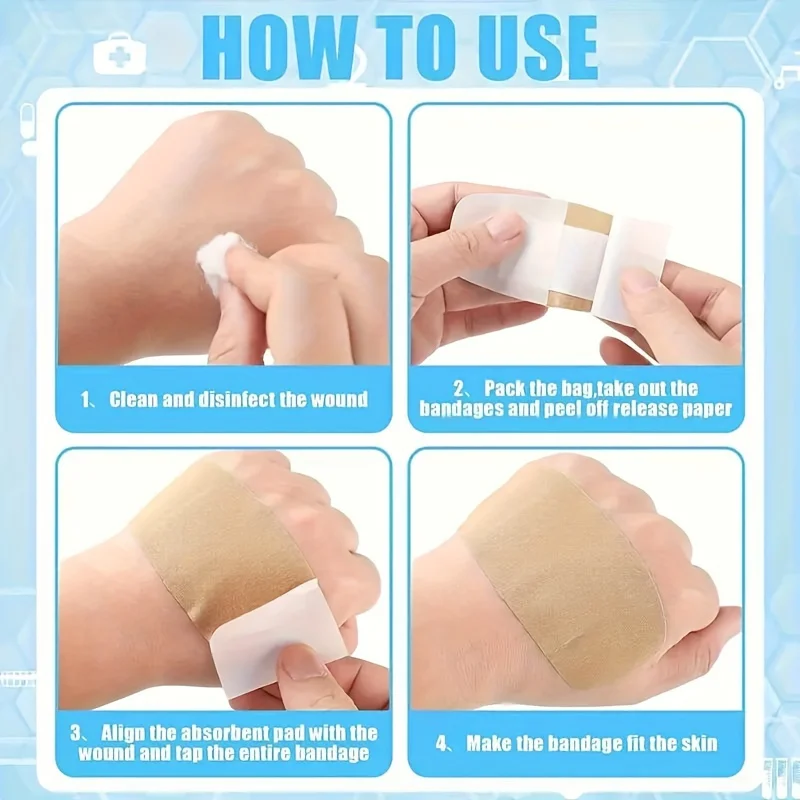 HOW TO USE

1、 Clean and disinfect the wound

2、 Pack the bag,take out the bandages and peel off release paper

3、 Align the absorbent pad with the wound and tap the entire bandage

4、 Make the bandage fit the skin