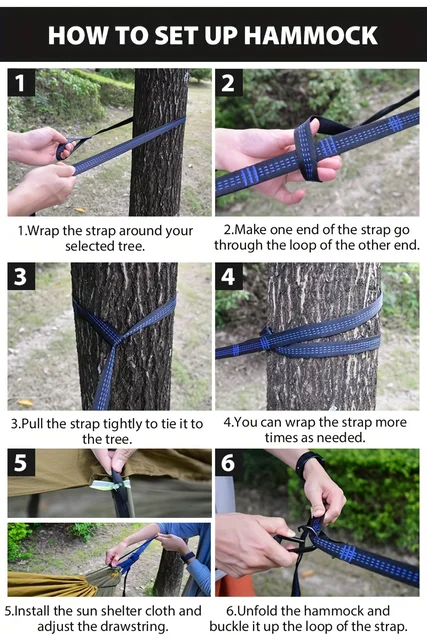 HOW TO SET UP HAMMOCK

1

1.Wrap the strap around your selected tree.

2

2.Make one end of the strap go through the loop of the other end.

3

3.Pull the strap tightly to tie it to the tree.

4

4.You can wrap the strap more times as needed.

5

5.Install the sun shelter cloth and adjust the drawstring.

6

6.Unfold the hammock and buckle it up the loop of the strap.