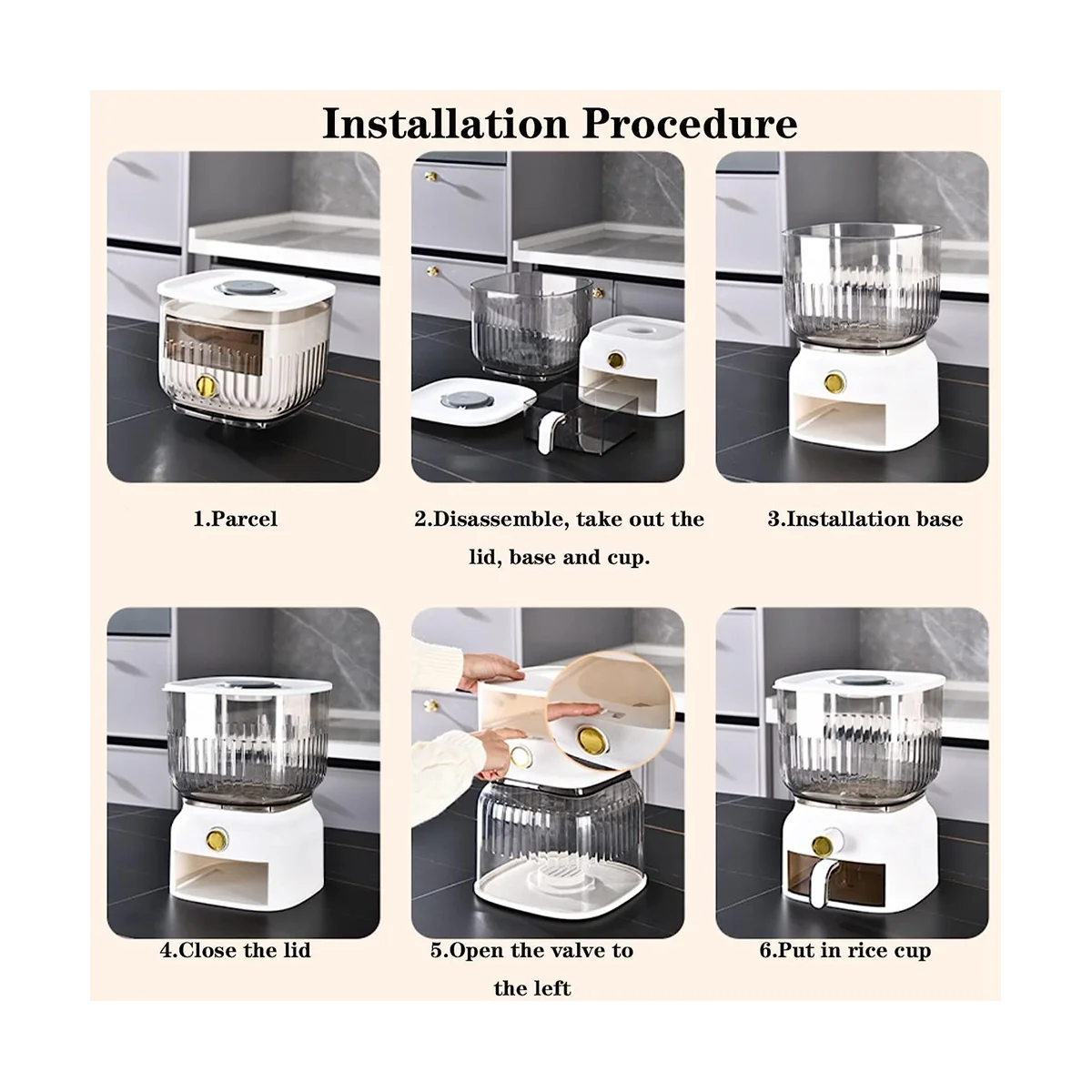 Installation Procedure

1.Parcel

2.Disassemble, take out the lid, base and cup.

3.Installation base

4.Close the lid

5.Open the valve to the left

6.Put in rice cup