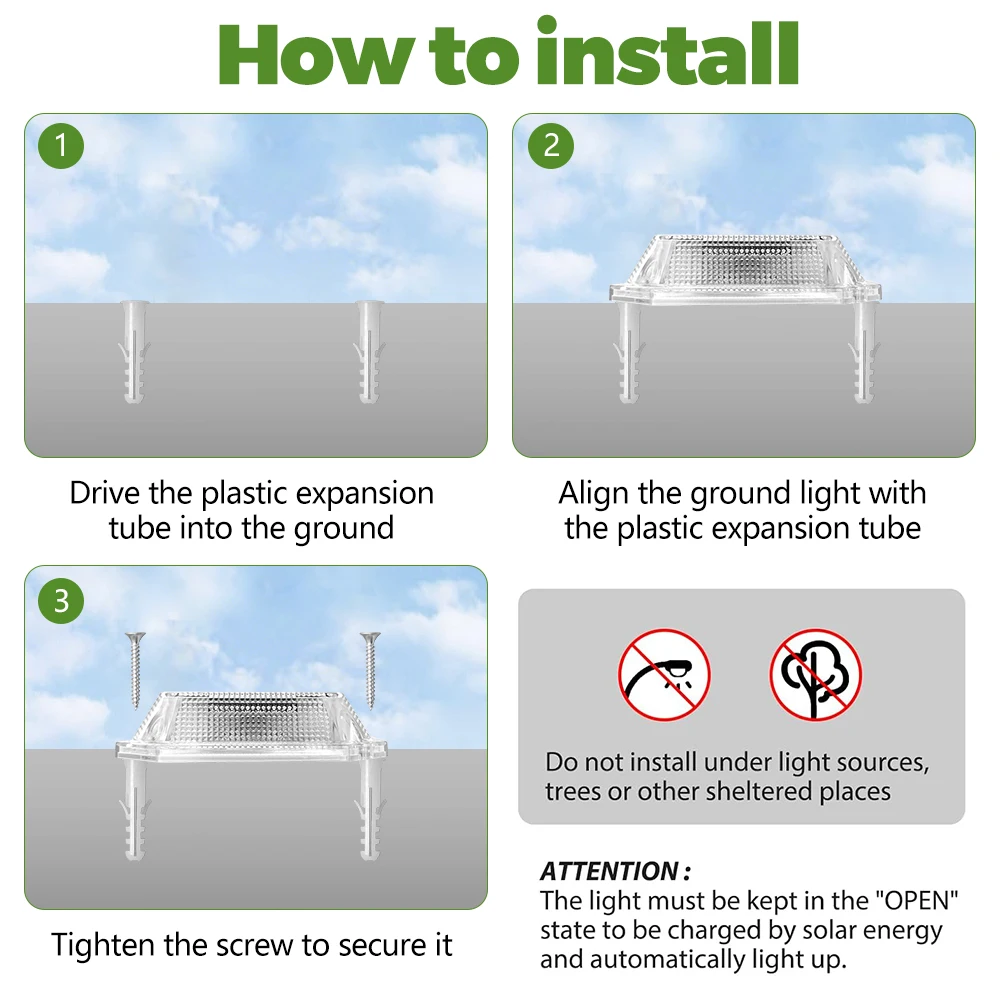 How to install

1

Drive the plastic expansion tube into the ground

2

Align the ground light with the plastic expansion tube

3

Tighten the screw to secure it

Do not install under light sources, trees or other sheltered places

ATTENTION :
The light must be kept in the "OPEN" state to be charged by solar energy and automatically light up.