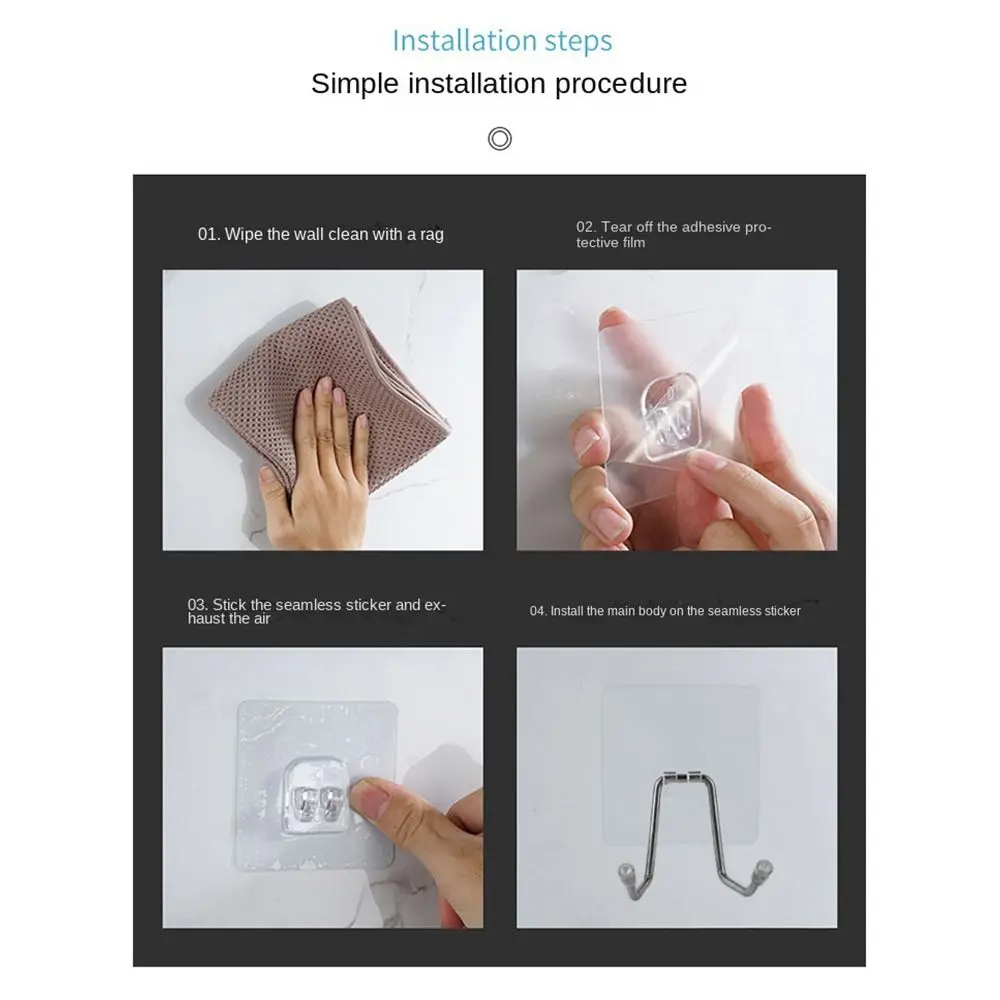 Installation steps

Simple installation procedure

01. Wipe the wall clean with a rag

02. Tear off the adhesive protective film

03. Stick the seamless sticker and exhaust the air

04. Install the main body on the seamless sticker