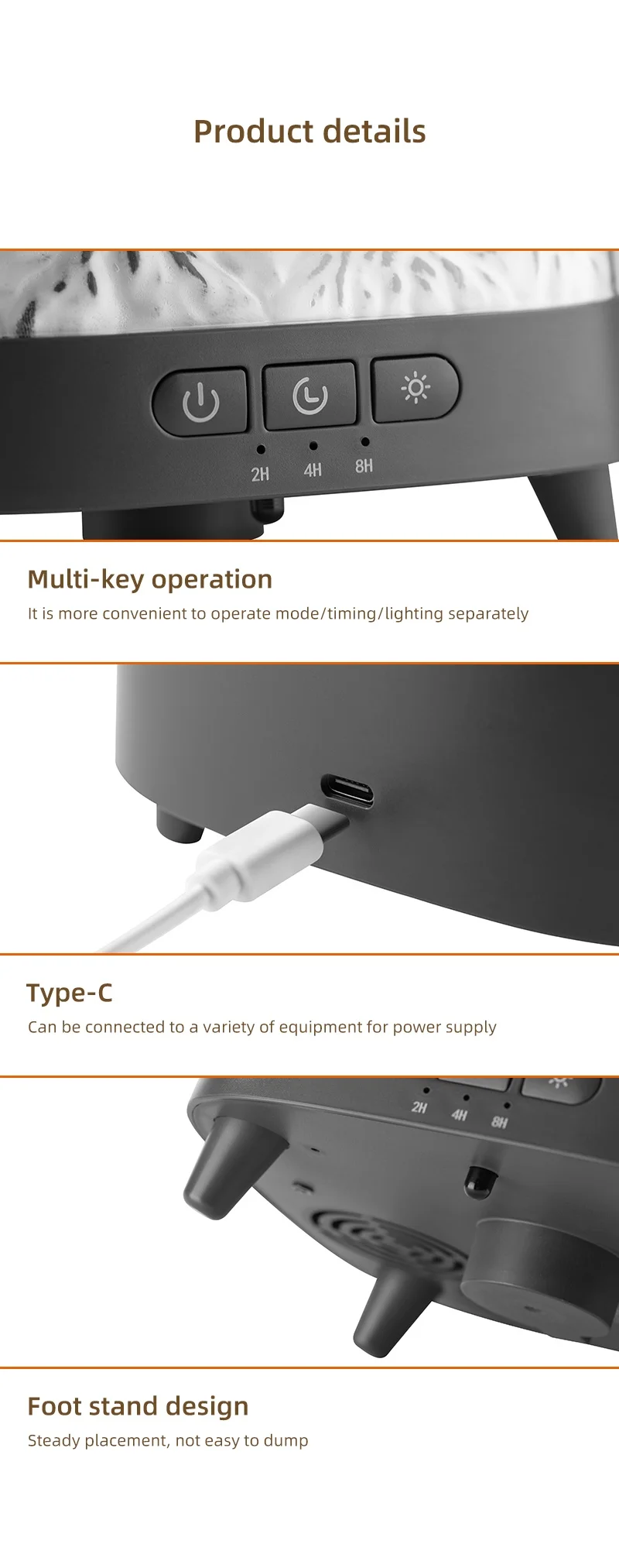 Product details

2H 4H 8H

Multi-key operation

It is more convenient to operate mode/timing/lighting separately

Type-C

Can be connected to a variety of equipment for power supply

2H 4H 8H

Foot stand design

Steady placement, not easy to dump