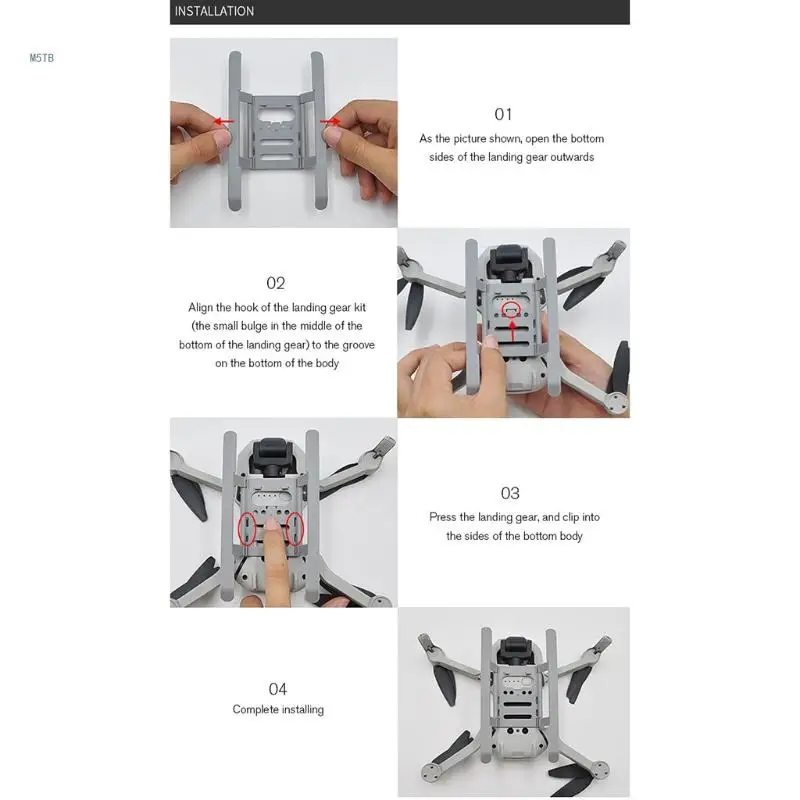 INSTALLATION

M5TB

01
As the picture shown, open the bottom sides of the landing gear outwards

02
Align the hook of the landing gear kit (the small bulge in the middle of the bottom of the landing gear) to the groove on the bottom of the body

03
Press the landing gear, and clip into the sides of the bottom body

04
Complete installing