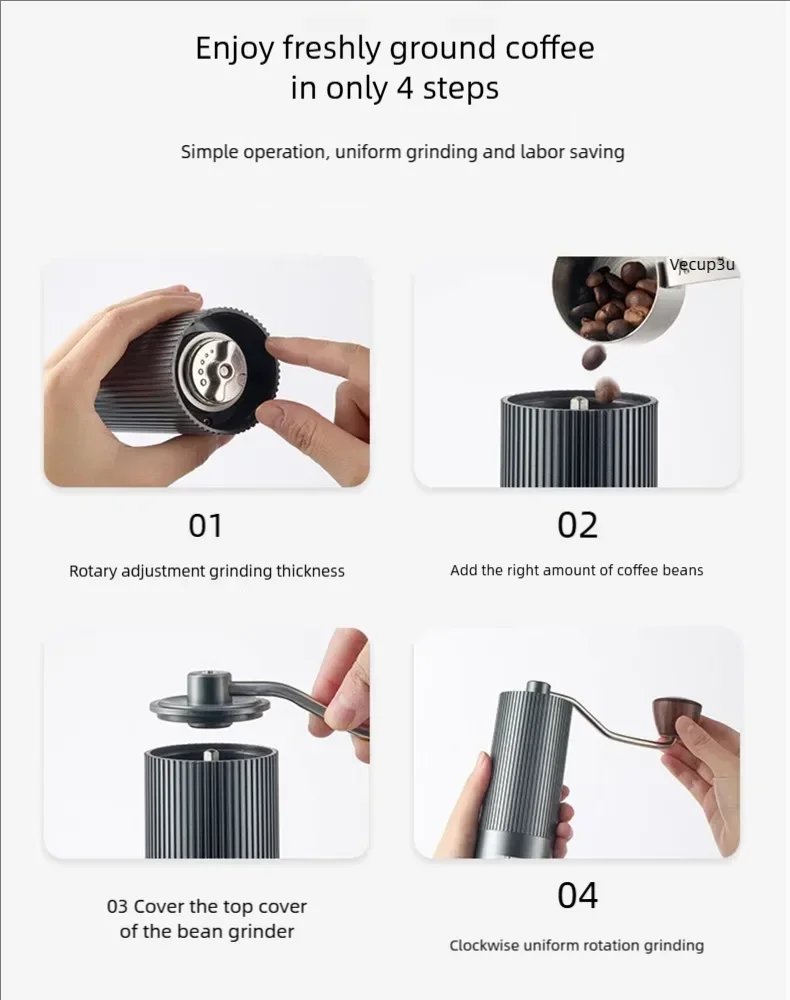 Enjoy freshly ground coffee in only 4 steps

Simple operation, uniform grinding and labor saving

Vecup3u

01

Rotary adjustment grinding thickness

02

Add the right amount of coffee beans

03 Cover the top cover of the bean grinder

04

Clockwise uniform rotation grinding