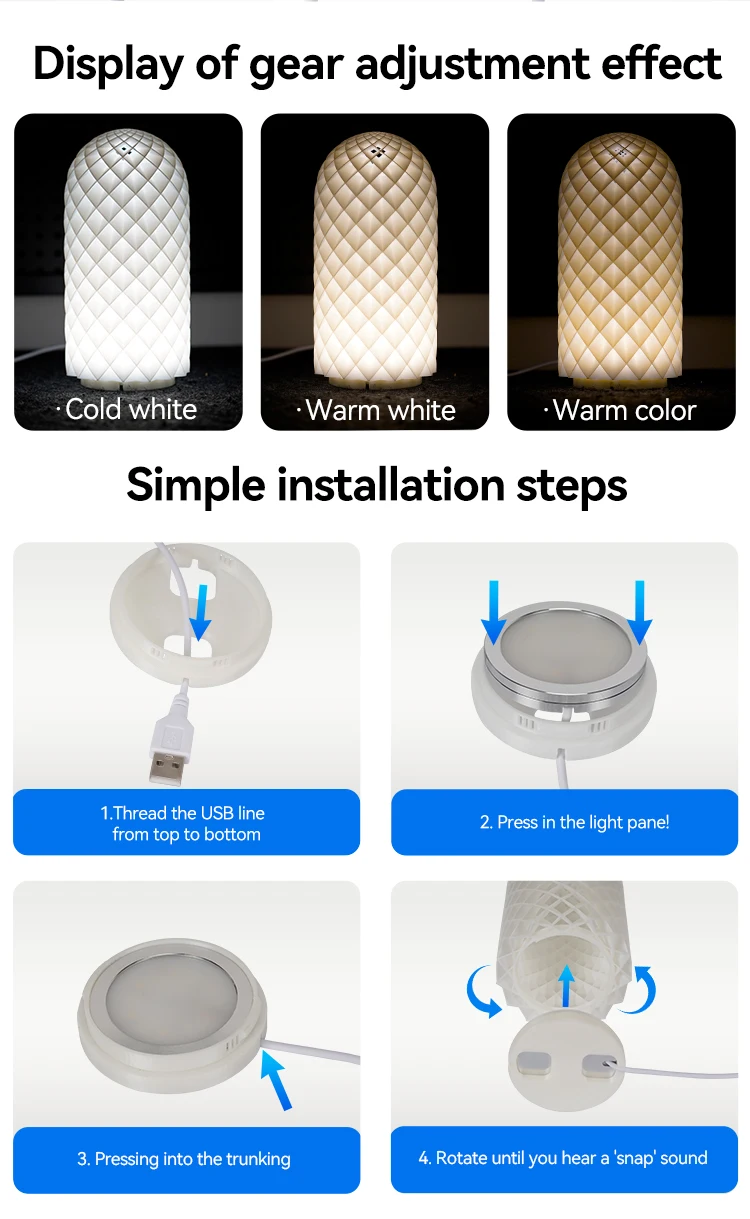 Display of gear adjustment effect

· Cold white

· Warm white

· Warm color

Simple installation steps

1.Thread the USB line from top to bottom

2. Press in the light pane!

3. Pressing into the trunking

4. Rotate until you hear a 'snap' sound