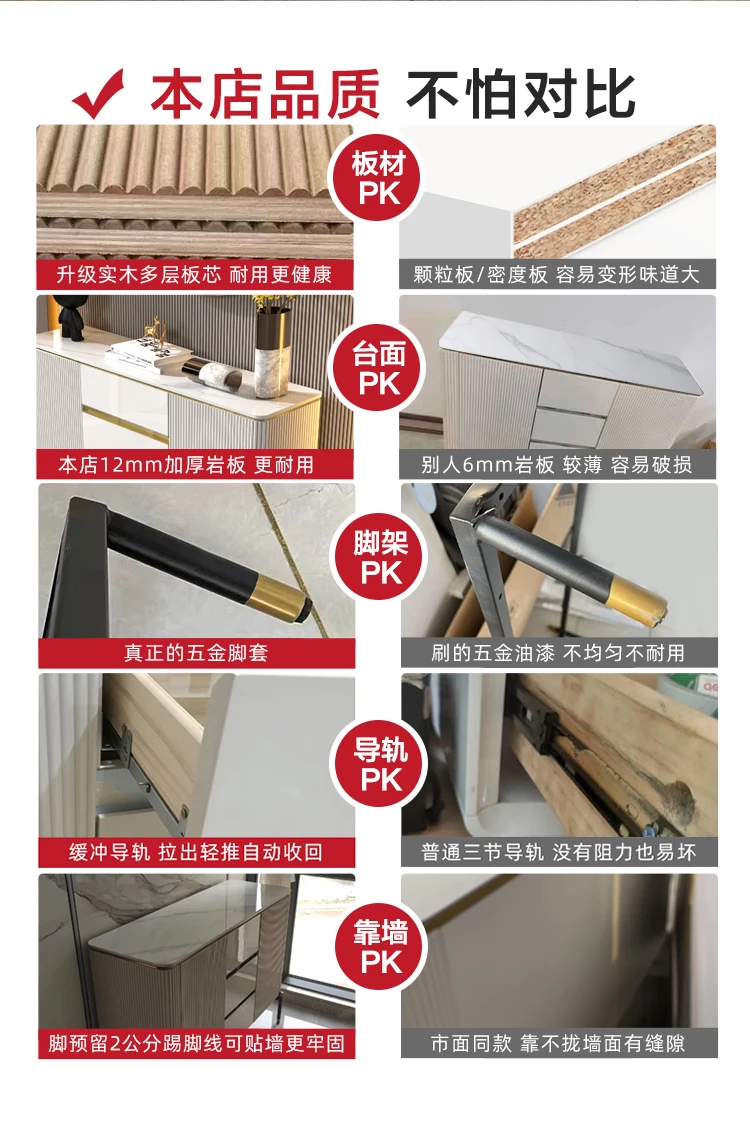 本店品质 不怕对比

板材
PK

升级实木多层板芯 耐用更健康

颗粒板/密度板 容易变形味道大

台面
PK

本店12mm加厚岩板 更耐用

别人6mm岩板 较薄 容易破损

脚架
PK

真正的五金脚套

刷的五金油漆 不均匀不耐用

导轨
PK

缓冲导轨 拉出轻推自动收回

普通三节导轨 没有阻力也易坏

靠墙
PK

脚预留2公分踢脚线可贴墙更牢固

市面同款 靠不拢墙面有缝隙