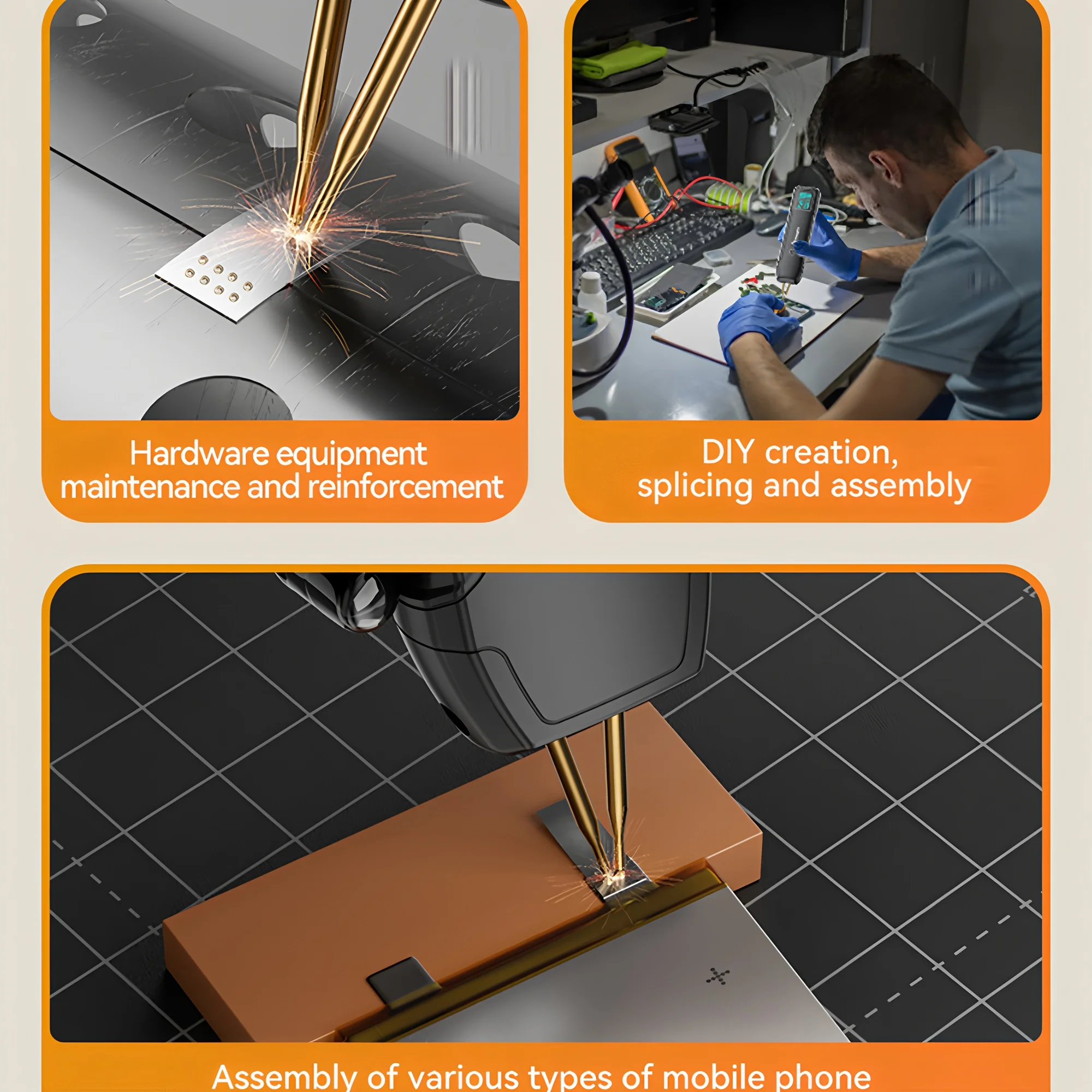 Hardware equipment maintenance and reinforcement

DIY creation, splicing and assembly

Assembly of various types of mobile phone