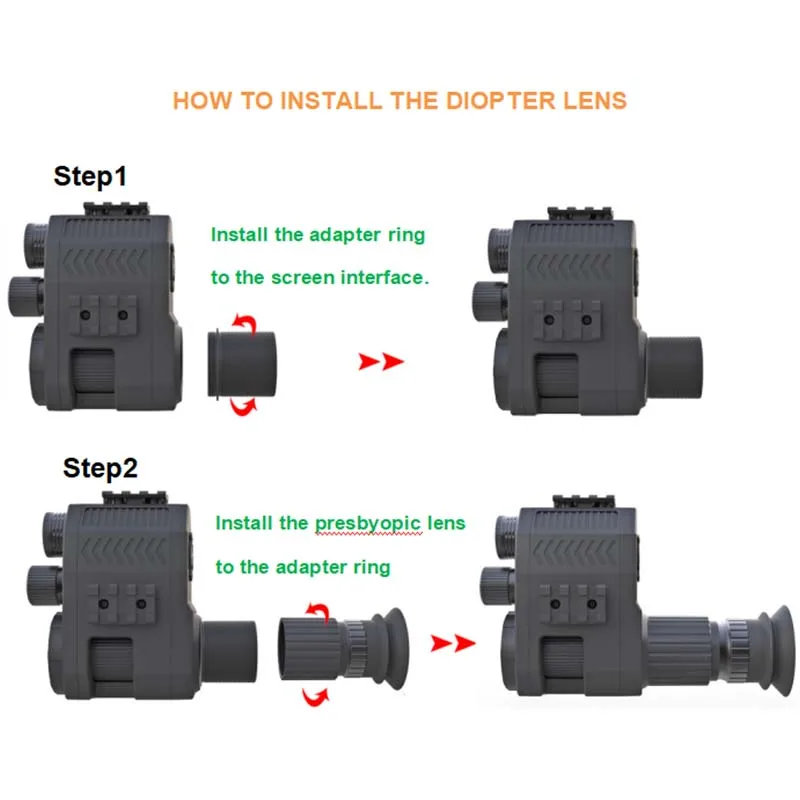 HOW TO INSTALL THE DIOPTER LENS

Step1

Install the adapter ring

to the screen interface.

Step2

Install the presbyopic lens

to the adapter ring