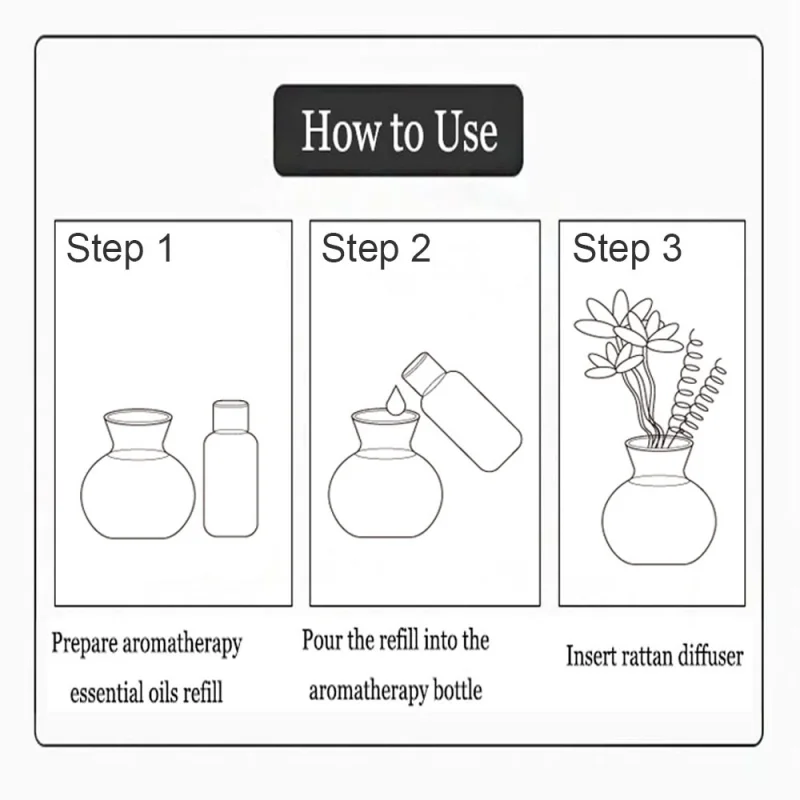 How to Use

Step 1

Prepare aromatherapy essential oils refill

Step 2

Pour the refill into the aromatherapy bottle

Step 3

Insert rattan diffuser