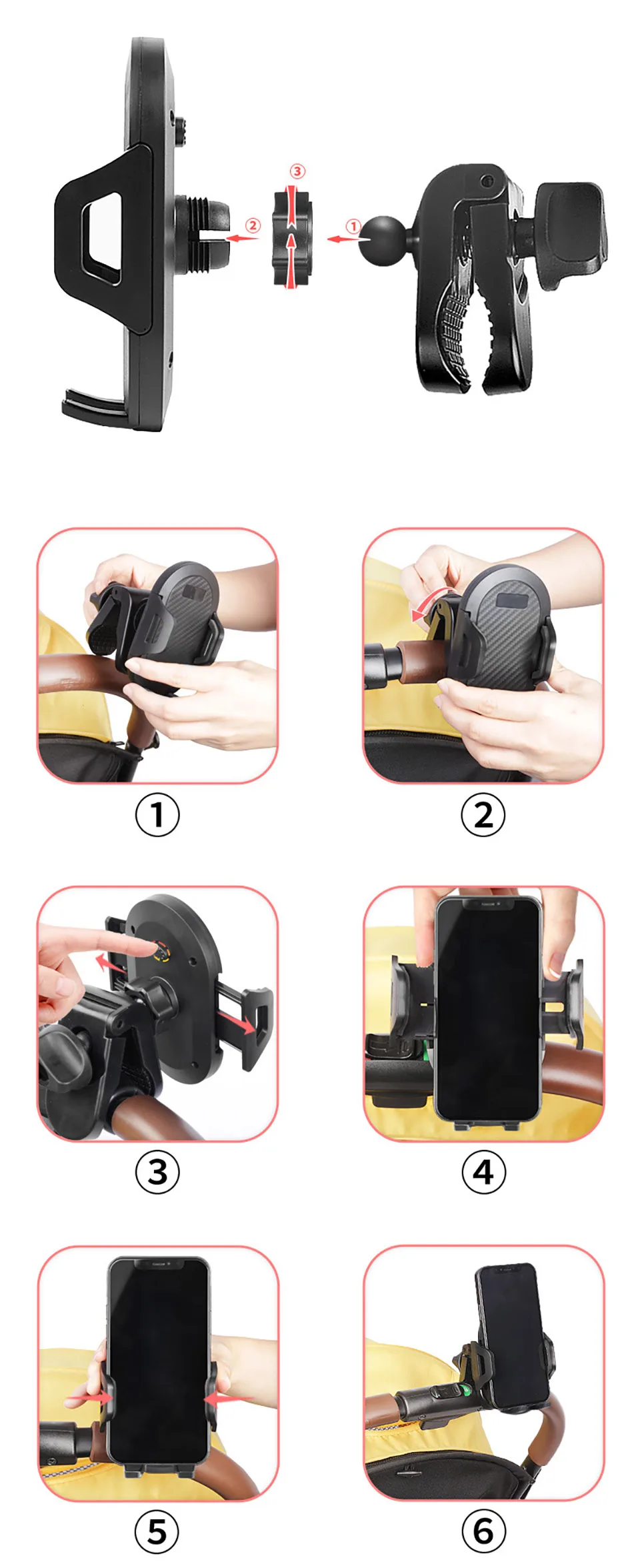 ③
②
①

①

②

③

④

⑤

⑥