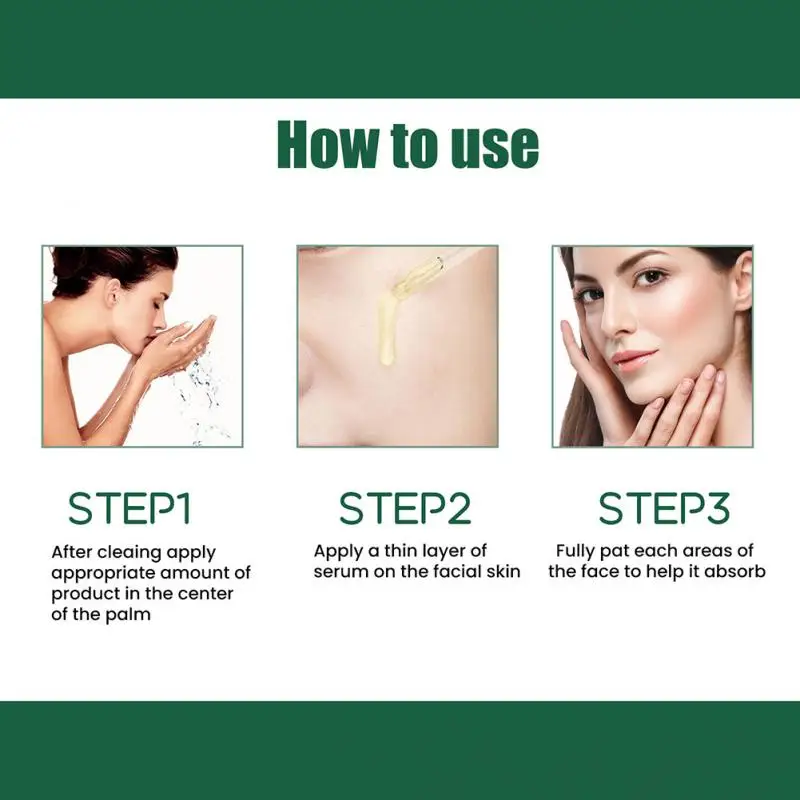 How to use

STEP1

After cleaing apply appropriate amount of product in the center of the palm

STEP2

Apply a thin layer of serum on the facial skin

STEP3

Fully pat each areas of the face to help it absorb